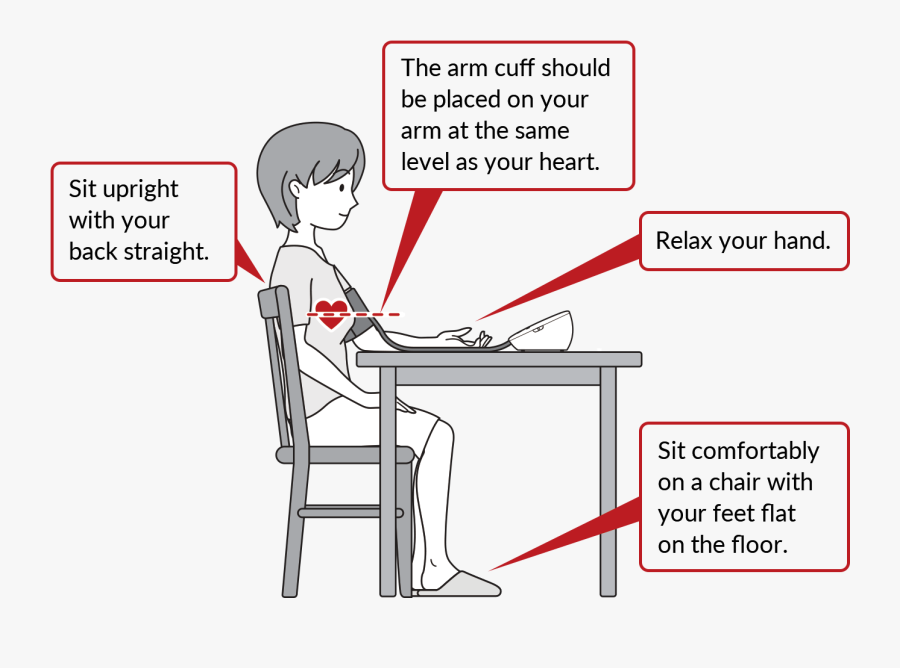 Sit upright with your back straight.

The arm cuff should be placed on your arm at the same level as your heart.

Relax your hand.

Sit comfortably on a chair with your feet flat on the floor.