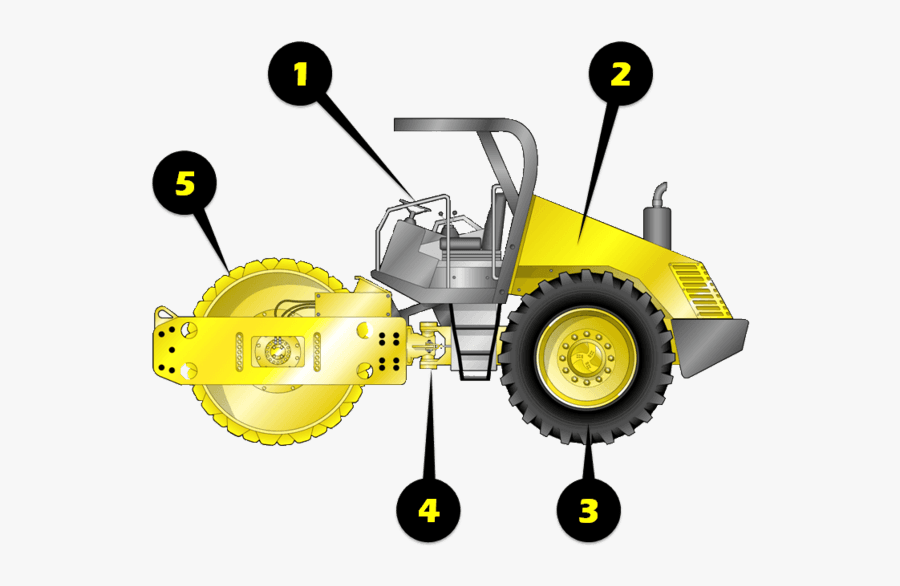 1
2
5
4
3