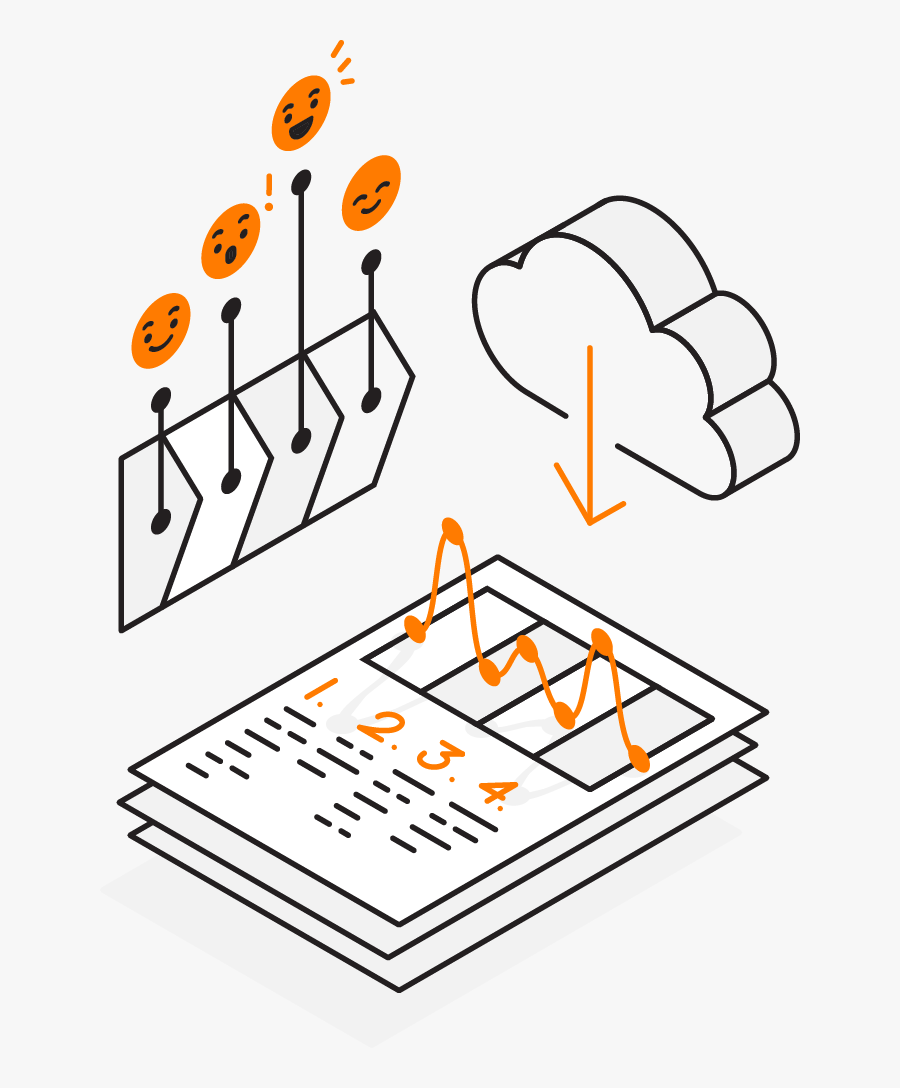 1. 2. 3. 4.