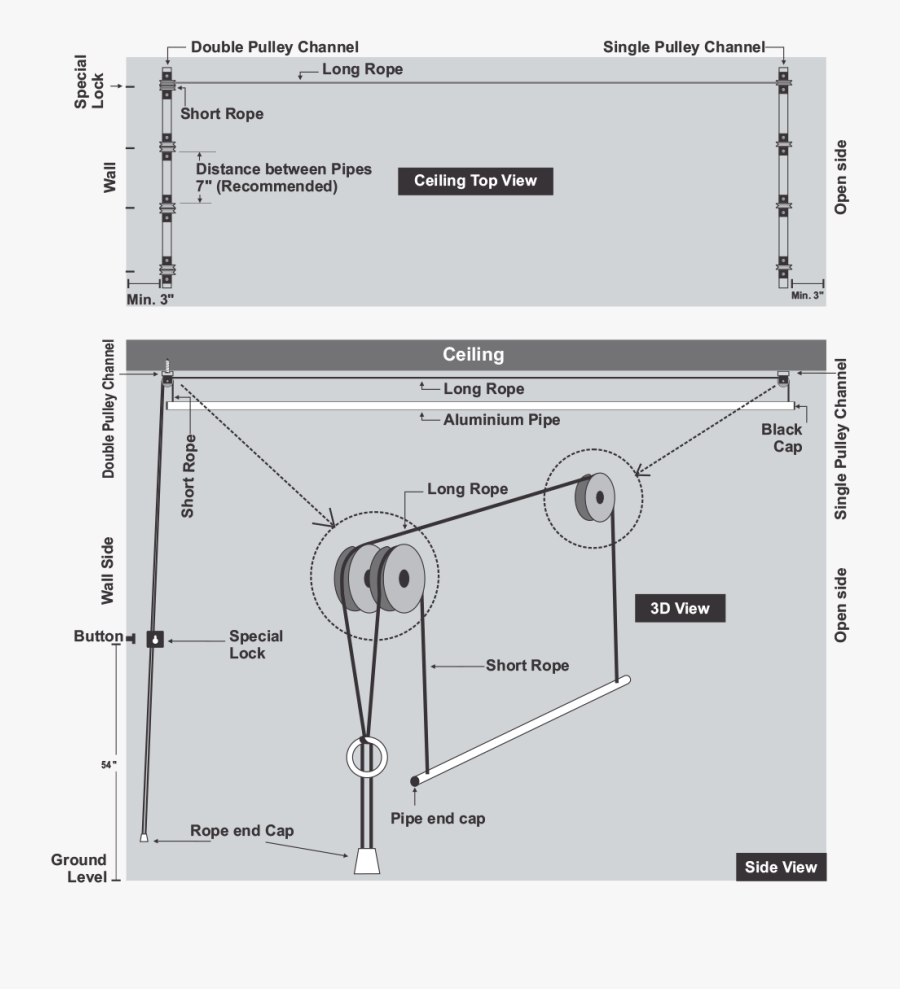 Double Pulley Channel
Single Pulley Channel
Special Lock
Long Rope
Short Rope
Wall
Distance between Pipes 7" (Recommended)
Ceiling Top View
Open side
Min. 3"
Min. 3"

Ceiling
Double Pulley Channel
Long Rope
Aluminium Pipe
Black Cap
Single Pulley Channel
Short Rope
Long Rope
Wall Side
Open side
3D View
Button
Special Lock
Short Rope
54"
Pipe end cap
Rope end Cap
Ground Level
Side View