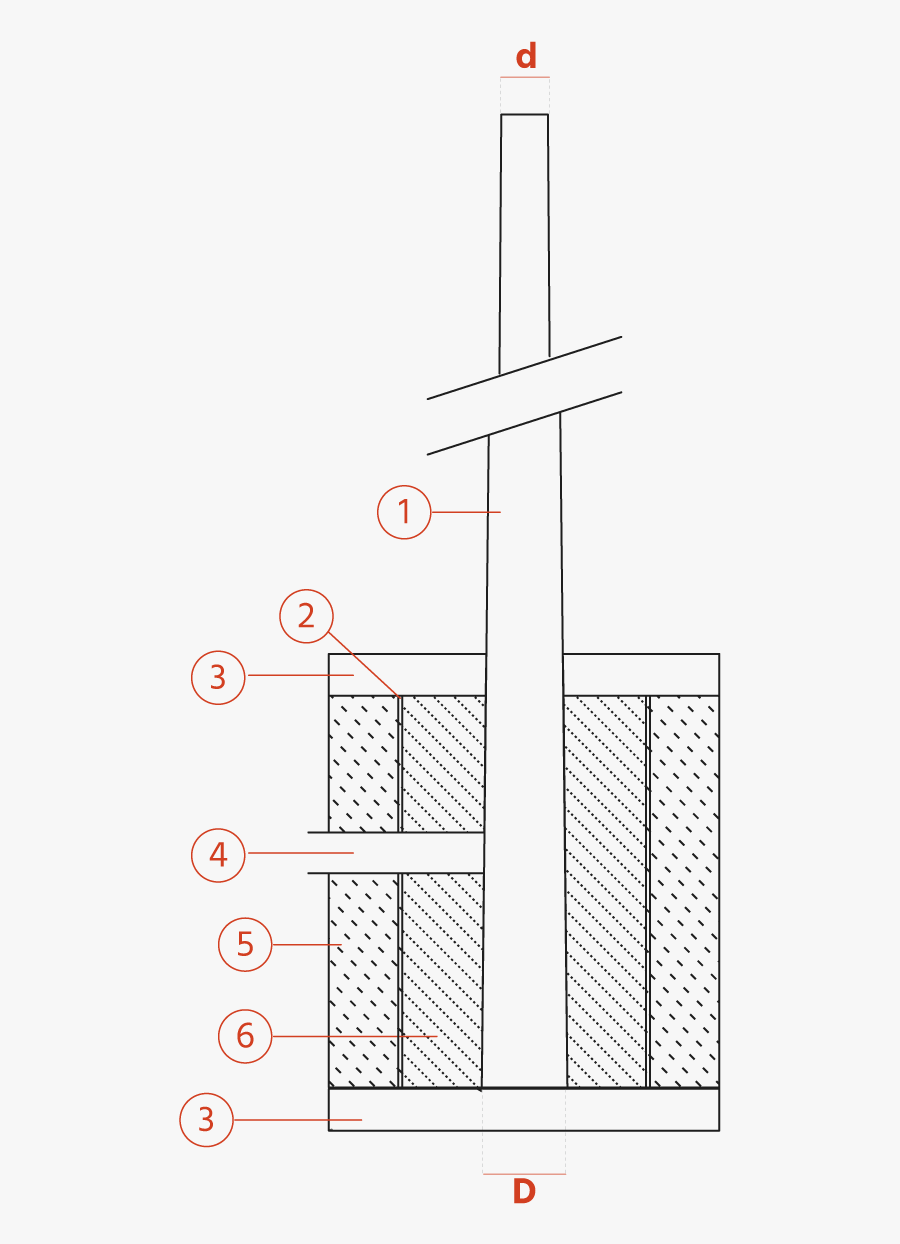 d

1

2

3

4

5

6

3

D