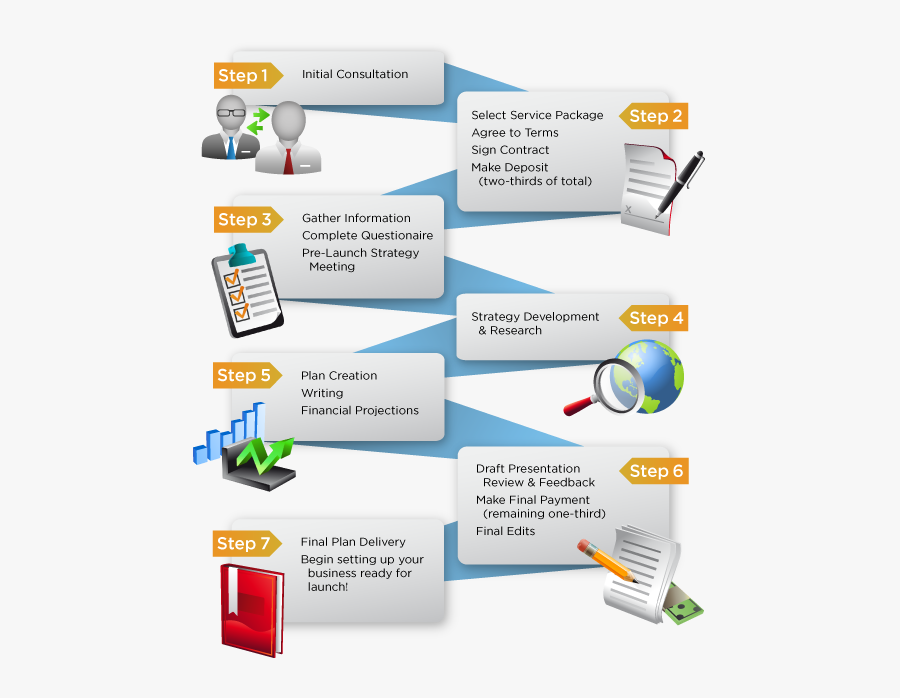 Step 1
Initial Consultation

Step 2
Select Service Package
Agree to Terms
Sign Contract
Make Deposit
(two-thirds of total)

Step 3
Gather Information
Complete Questionaire
Pre-Launch Strategy Meeting

Step 4
Strategy Development & Research

Step 5
Plan Creation
Writing
Financial Projections

Step 6
Draft Presentation Review & Feedback
Make Final Payment
(remaining one-third)
Final Edits

Step 7
Final Plan Delivery
Begin setting up your business ready for launch!