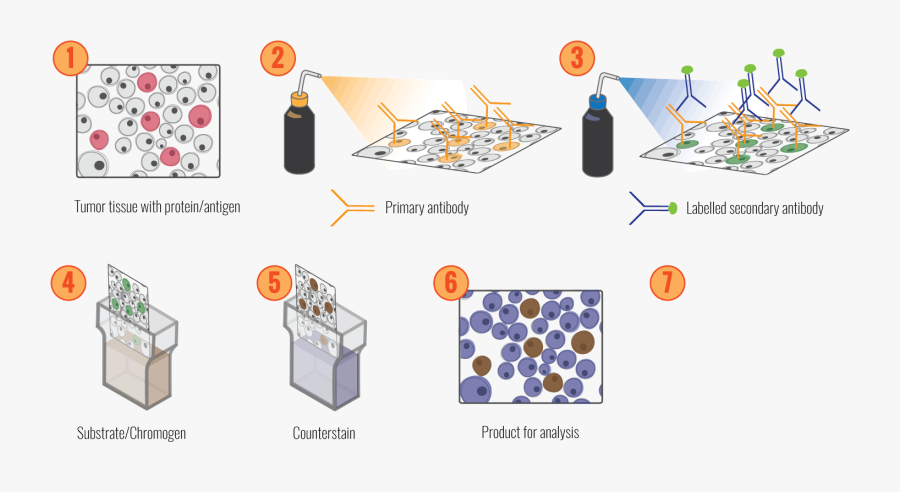 1

Tumor tissue with protein/antigen

2

Primary antibody

3

Labelled secondary antibody

4

Substrate/Chromogen

5

Counterstain

6

Product for analysis

7