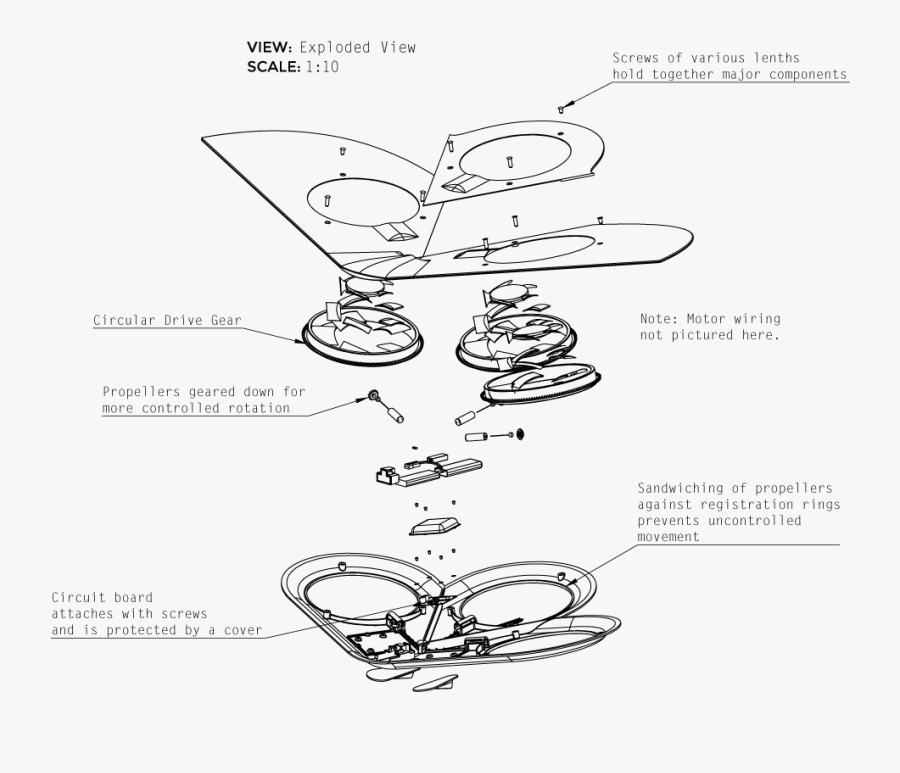 VIEW: Exploded View
SCALE: 1:10

Screws of various lenths hold together major components

Circular Drive Gear

Note: Motor wiring not pictured here.

Propellers geared down for more controlled rotation

Sandwiching of propellers against registration rings prevents uncontrolled movement

Circuit board attaches with screws and is protected by a cover