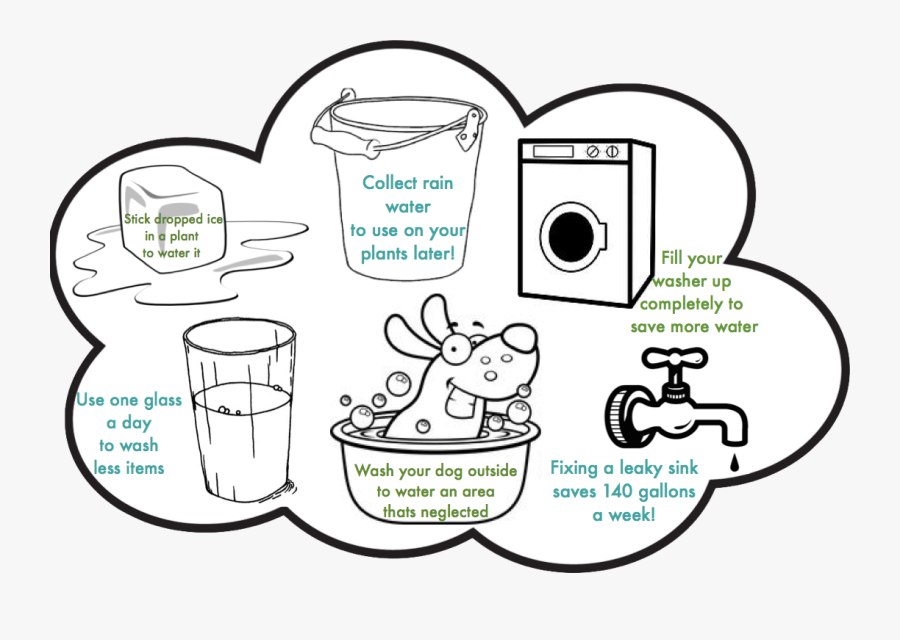 Stick dropped ice in a plant to water it

Collect rain water to use on your plants later!

Fill your washer up completely to save more water

Use one glass a day to wash less items

Wash your dog outside to water an area thats neglected

Fixing a leaky sink saves 140 gallons a week!