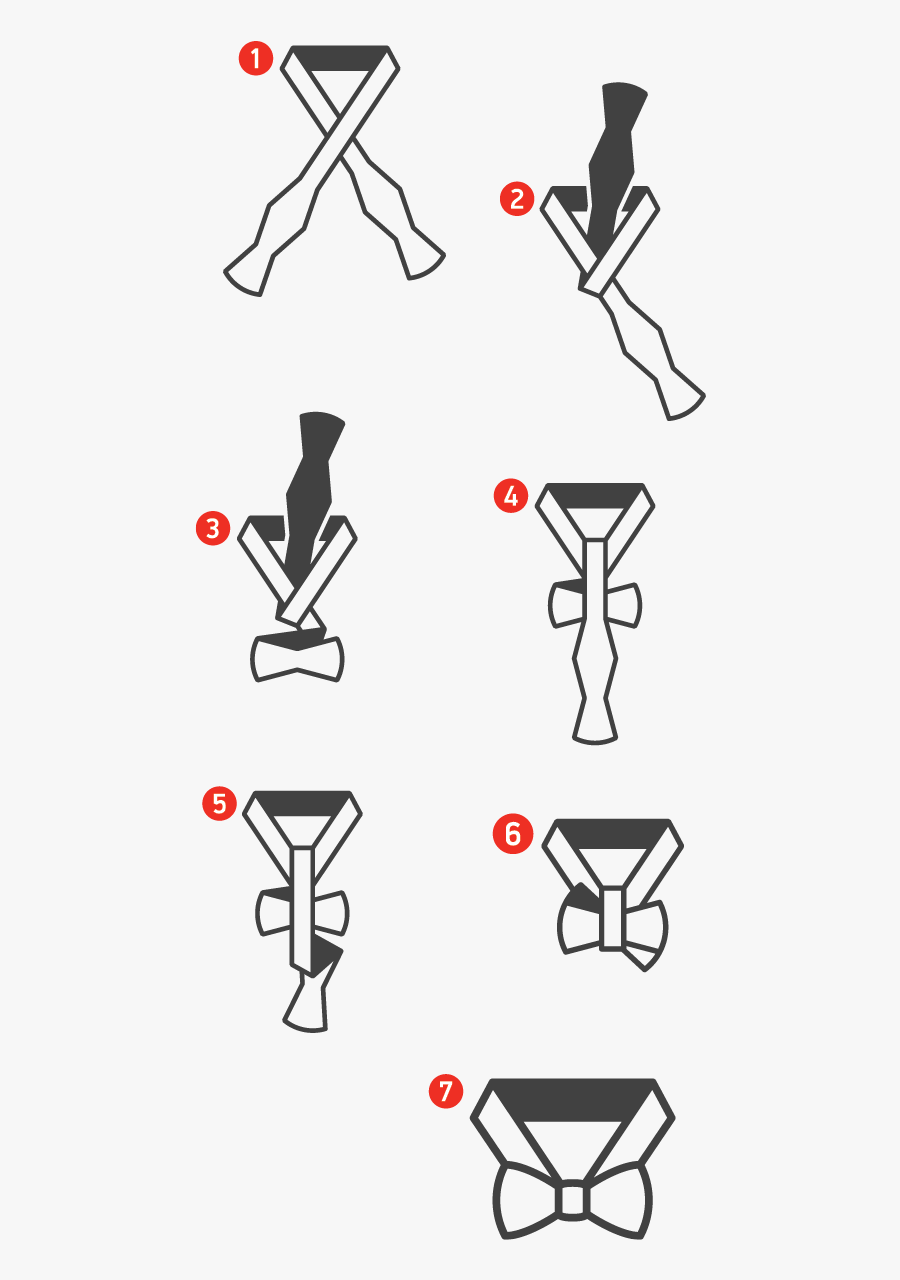 1

2

3

4

5

6

7