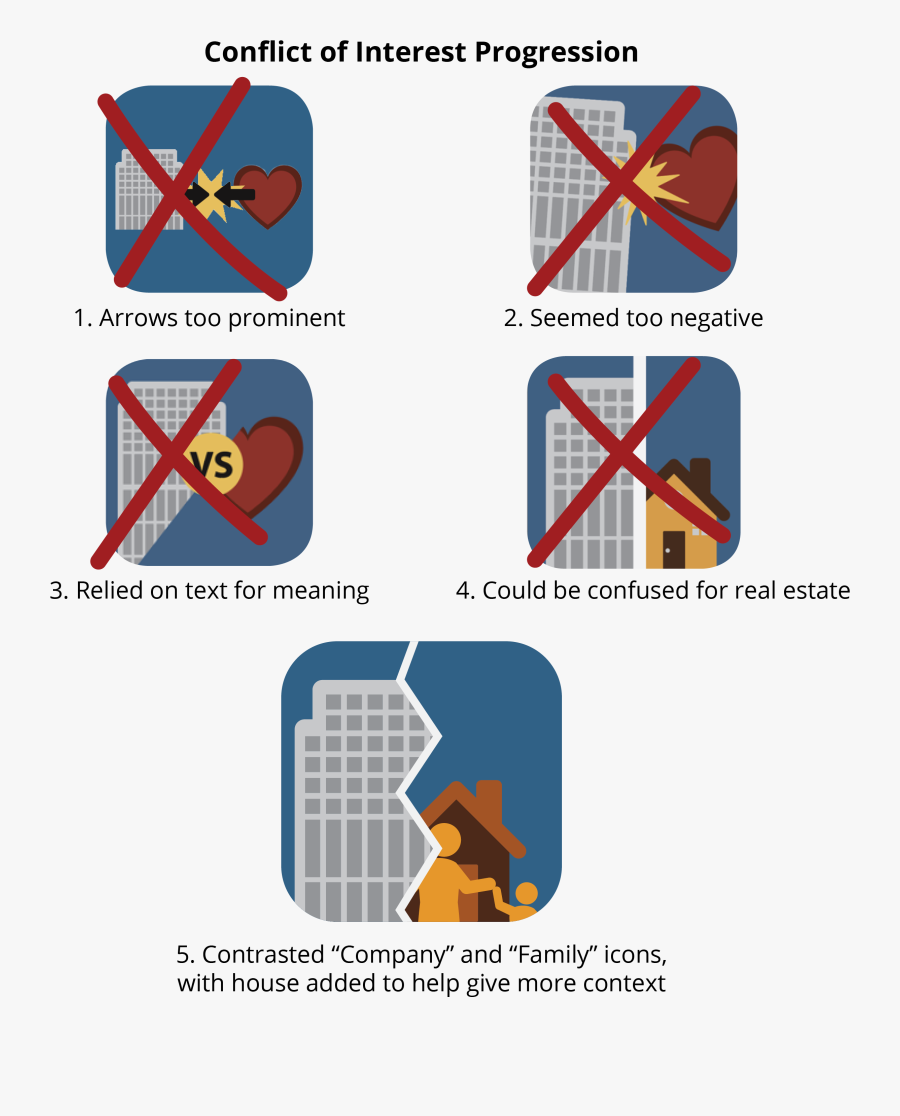 Conflict of Interest Progression

1. Arrows too prominent

2. Seemed too negative

VS

3. Relied on text for meaning

4. Could be confused for real estate

5. Contrasted “Company” and “Family” icons, with house added to help give more context