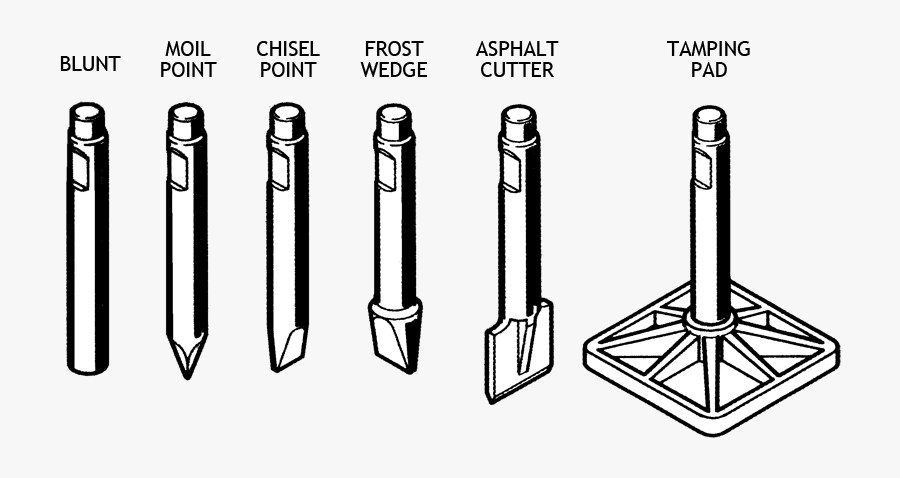 BLUNT

MOIL POINT

CHISEL POINT

FROST WEDGE

ASPHALT CUTTER

TAMPING PAD