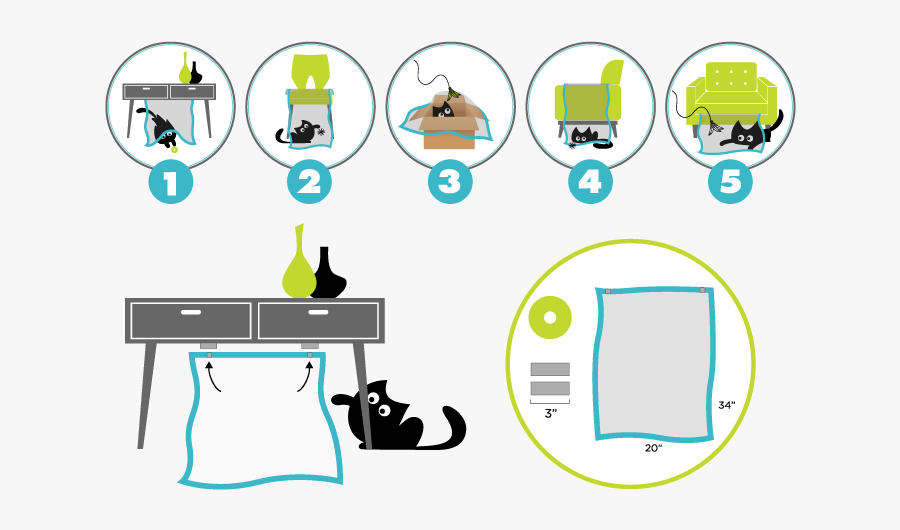 1
2
3
4
5
3"
34"
20"