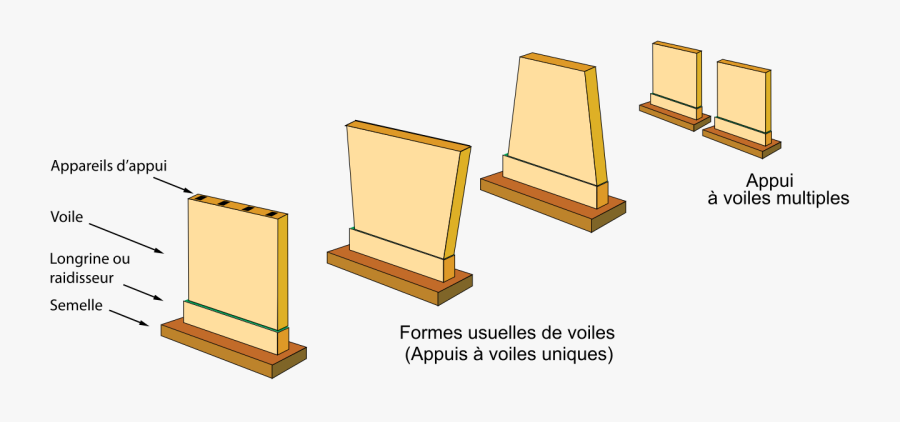 Appareils d'appui

Voile

Longrine ou raidisseur

Semelle

Formes usuelles de voiles
(Appuis à voiles uniques)

Appui
à voiles multiples