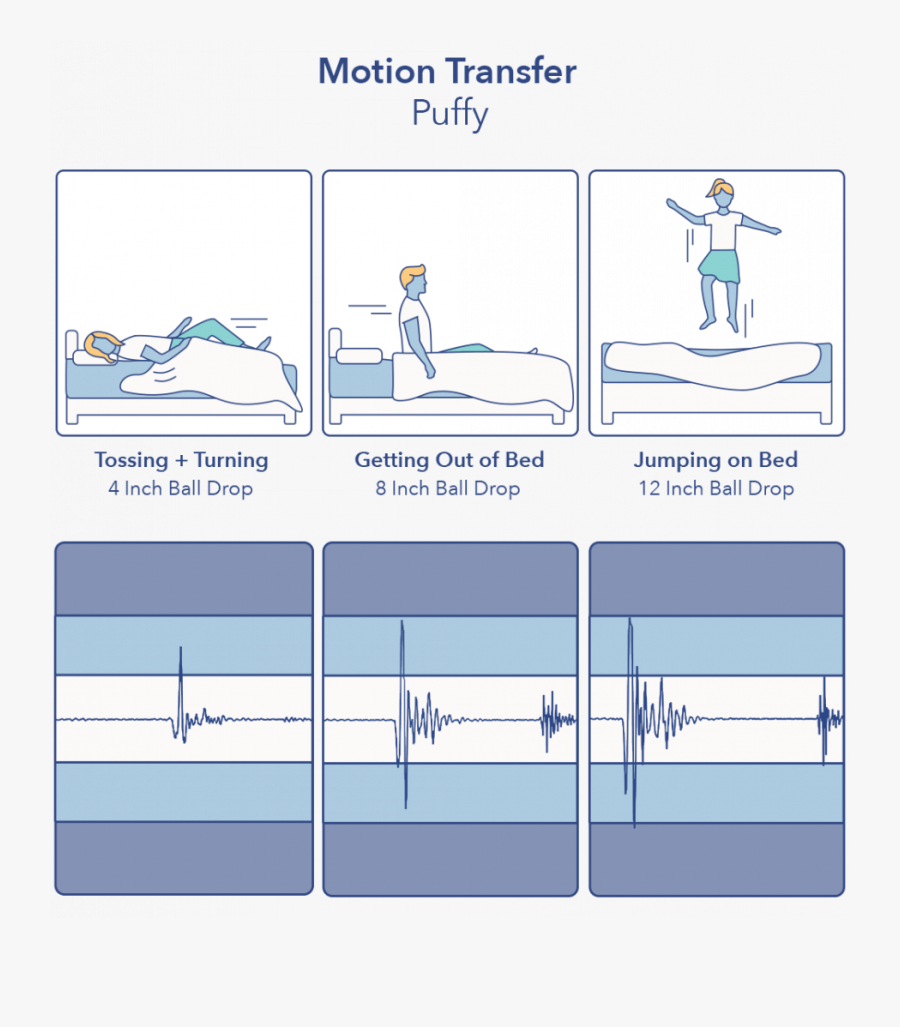 Motion Transfer
Puffy

Tossing + Turning
4 Inch Ball Drop

Getting Out of Bed
8 Inch Ball Drop

Jumping on Bed
12 Inch Ball Drop