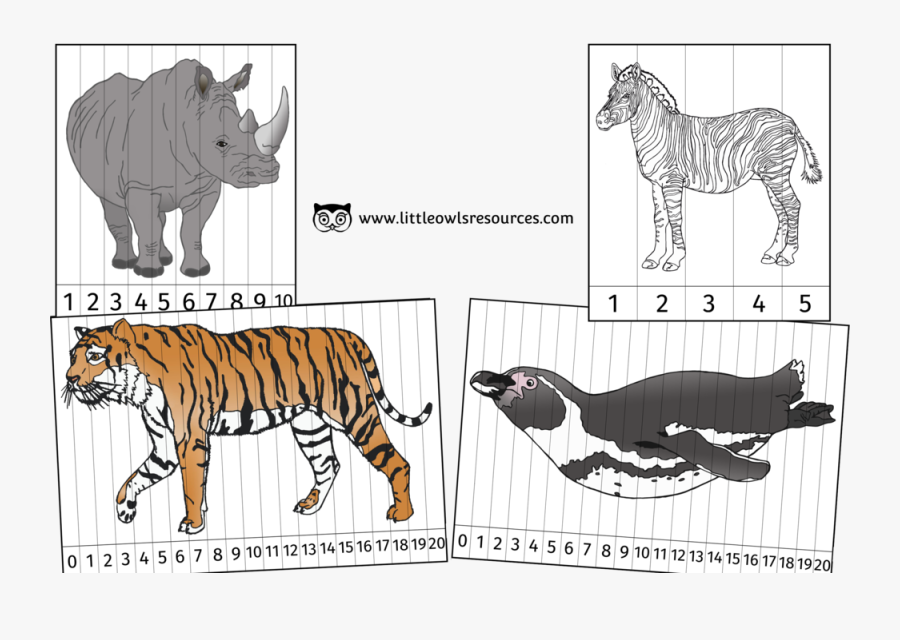 1 2 3 4 5 6 7 8 9 10

www.littleowlsresources.com

1 2 3 4 5

0 1 2 3 4 5 6 7 8 9 10 11 12 13 14 15 16 17 18 19 20

0 1 2 3 4 5 6 7 8 9 10 11 12 13 14 15 16 17 18 19 20