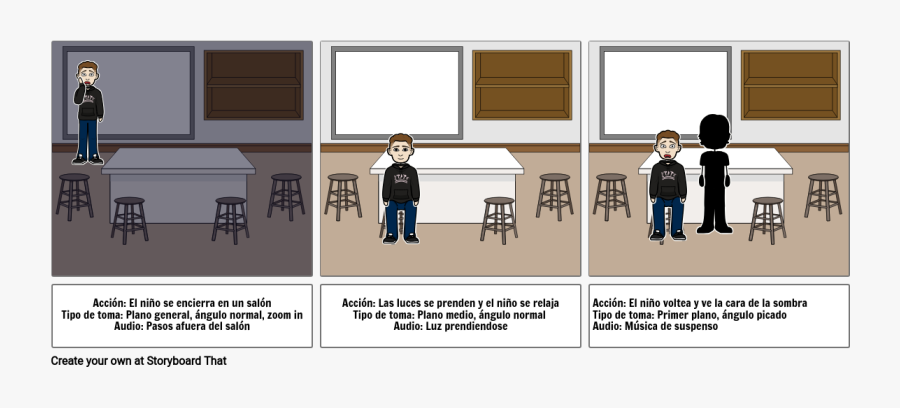 Acción: El niño se encierra en un salón
Tipo de toma: Plano general, ángulo normal, zoom in
Audio: Pasos afuera del salón

Acción: Las luces se prenden y el niño se relaja
Tipo de toma: Plano medio, ángulo normal
Audio: Luz prendiendose

Acción: El niño voltea y ve la cara de la sombra
Tipo de toma: Primer plano, ángulo picado
Audio: Música de suspenso

Create your own at Storyboard That