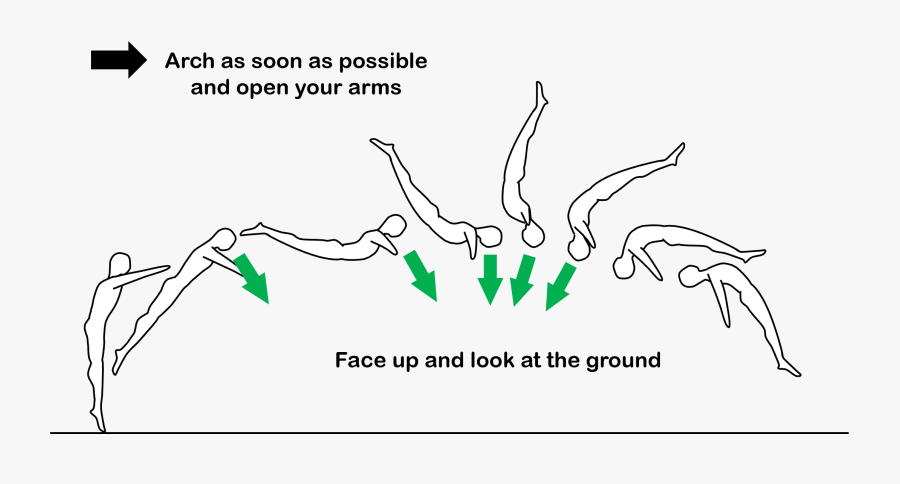 Arch as soon as possible and open your arms

Face up and look at the ground