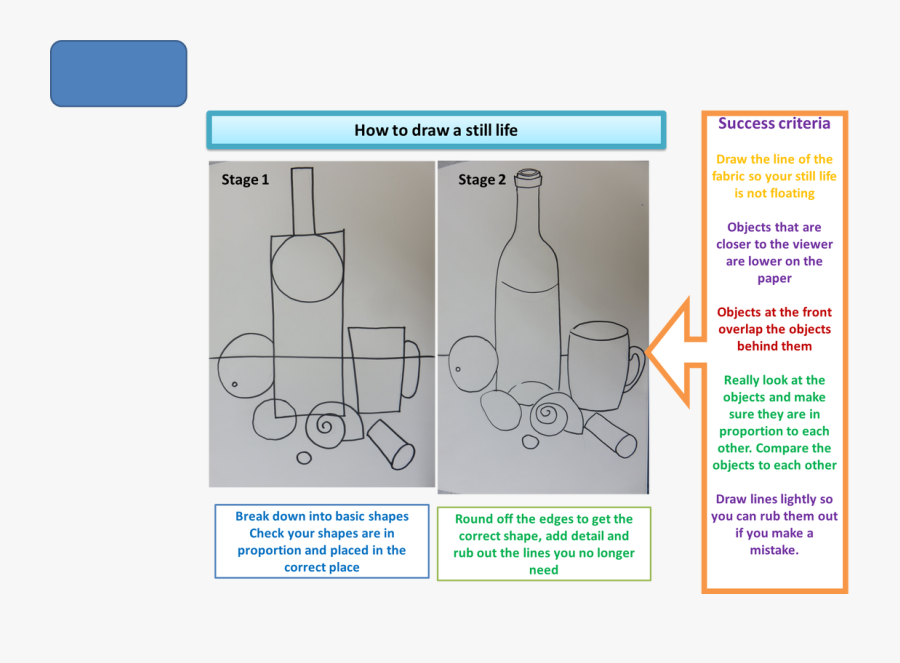 How to draw a still life

Stage 1

Stage 2

Break down into basic shapes Check your shapes are in proportion and placed in the correct place

Round off the edges to get the correct shape, add detail and rub out the lines you no longer need

Success criteria

Draw the line of the fabric so your still life is not floating

Objects that are closer to the viewer are lower on the paper

Objects at the front overlap the objects behind them

Really look at the objects and make sure they are in proportion to each other. Compare the objects to each other

Draw lines lightly so you can rub them out if you make a mistake.