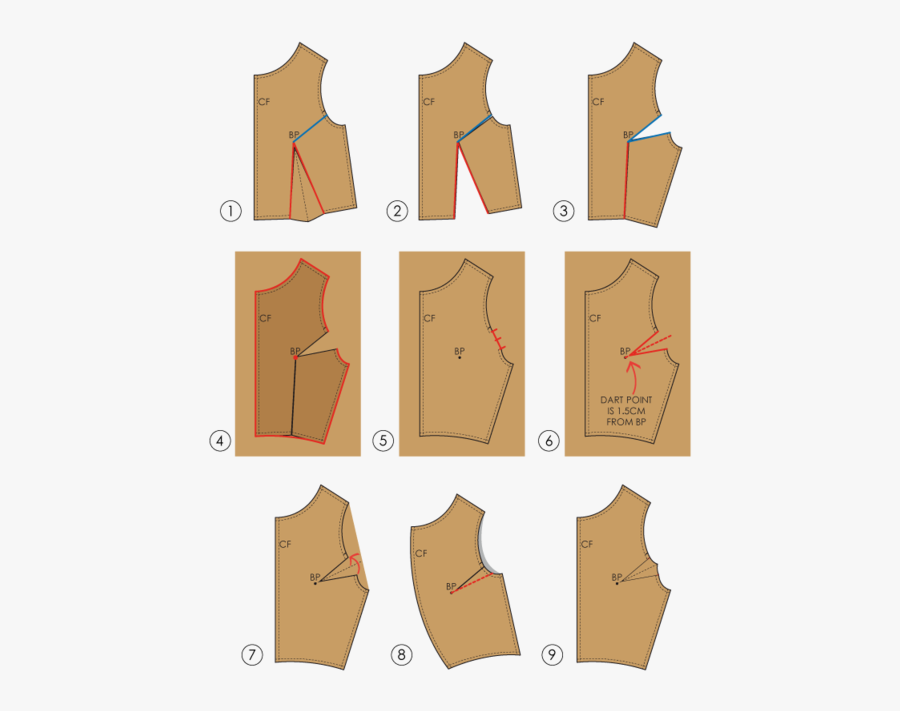 CF
BP
1

CF
BP
2

CF
BP
3

CF
BP
4

CF
BP
5

CF
BP
DART POINT IS 1.5CM FROM BP
6

CF
BP
7

CF
BP
8

CF
BP
9