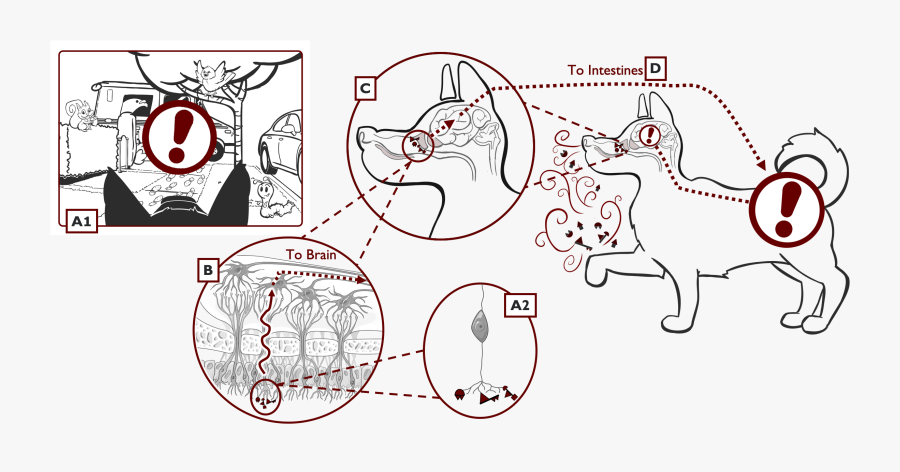 A1

C

To Intestines D

B

To Brain

A2