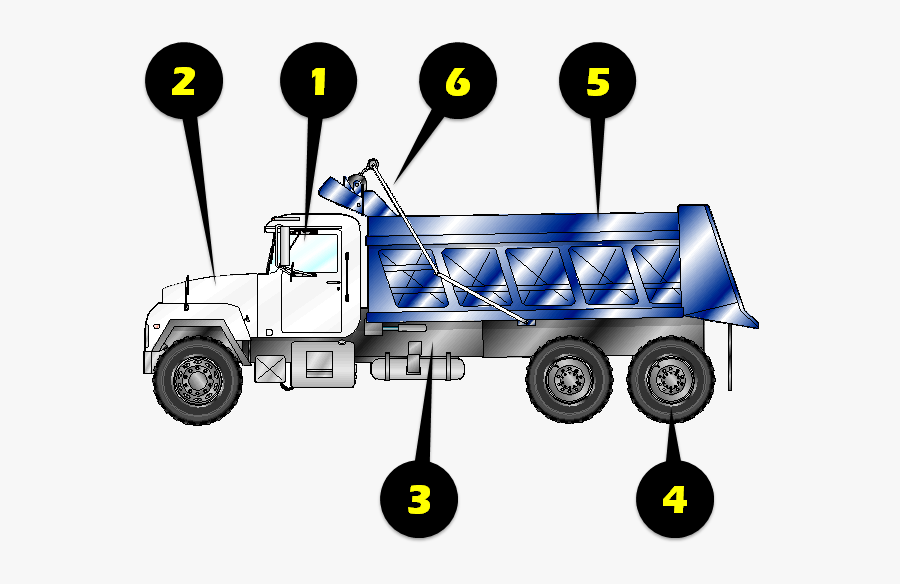 2
1
6
5
3
4