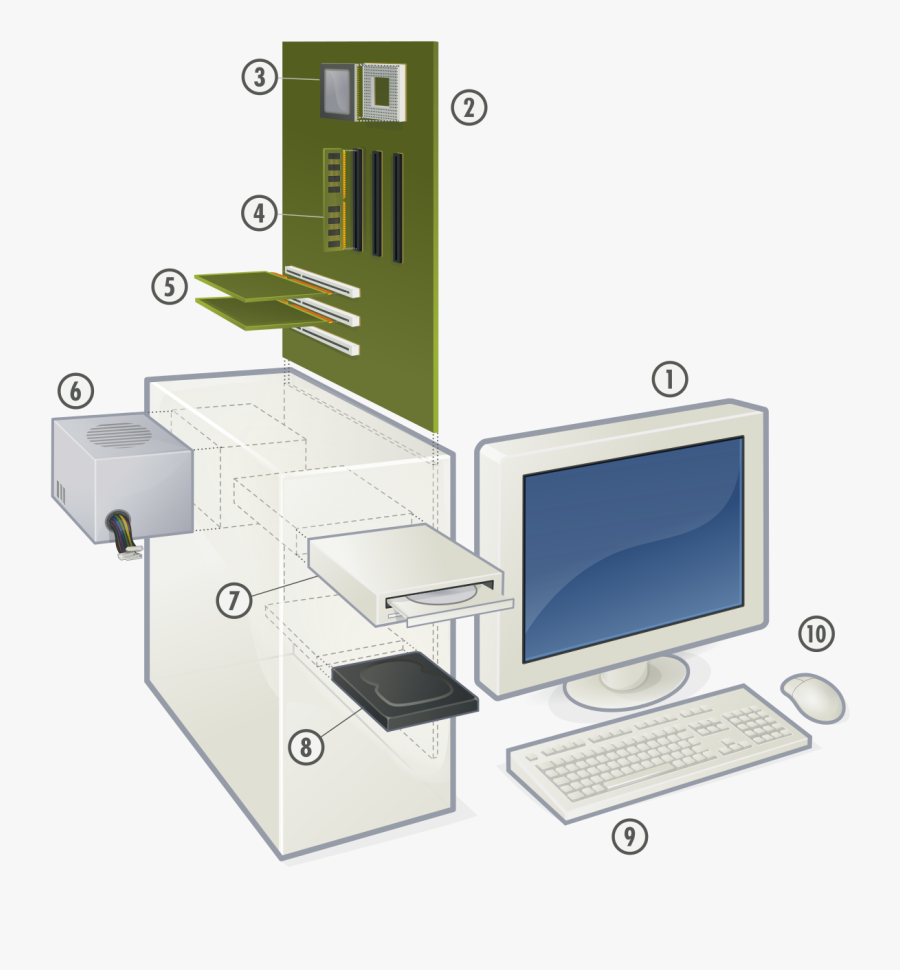 3
2
4
5
6
1
7
10
8
9