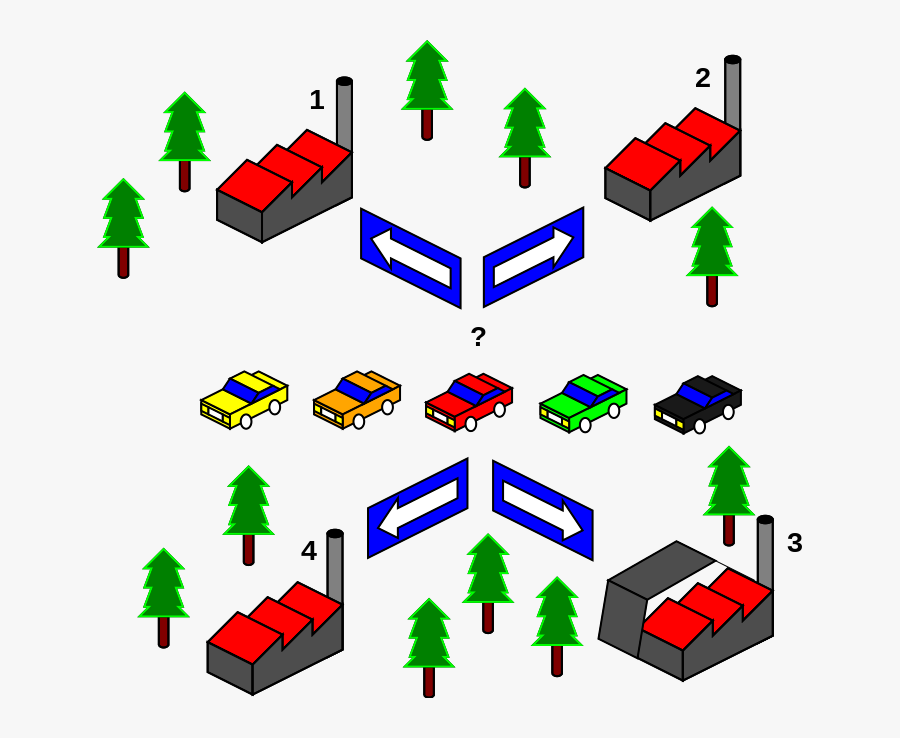 1

2

?

4

3