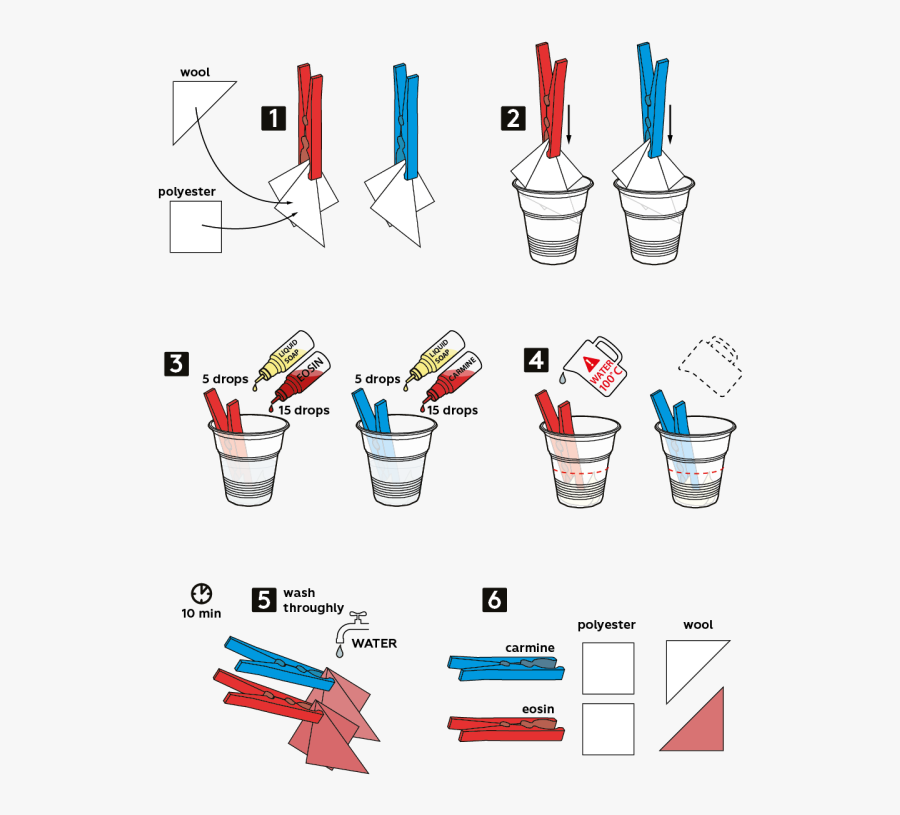 wool

polyester

1

2

3

5 drops

LIQUID SOAP

EOSIN

15 drops

5 drops

LIQUID SOAP

CARMINE

15 drops

4

WATER 100°C

10 min

5 wash throughly

WATER

6

polyester

wool

carmine

eosin