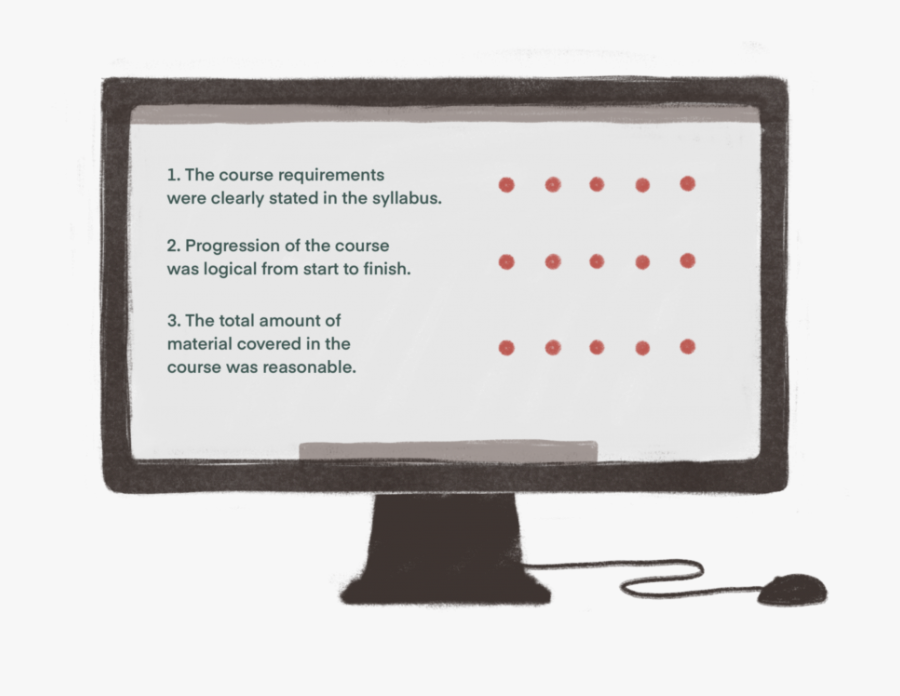 1. The course requirements were clearly stated in the syllabus.

2. Progression of the course was logical from start to finish.

3. The total amount of material covered in the course was reasonable.