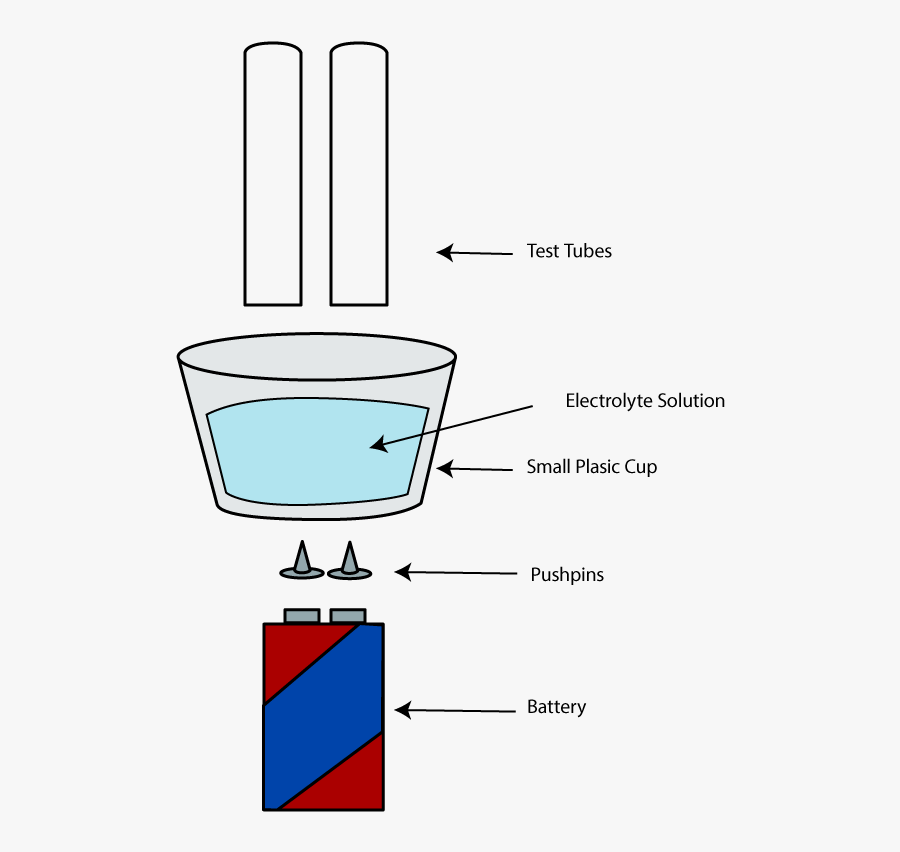 Test Tubes

Electrolyte Solution

Small Plasic Cup

Pushpins

Battery