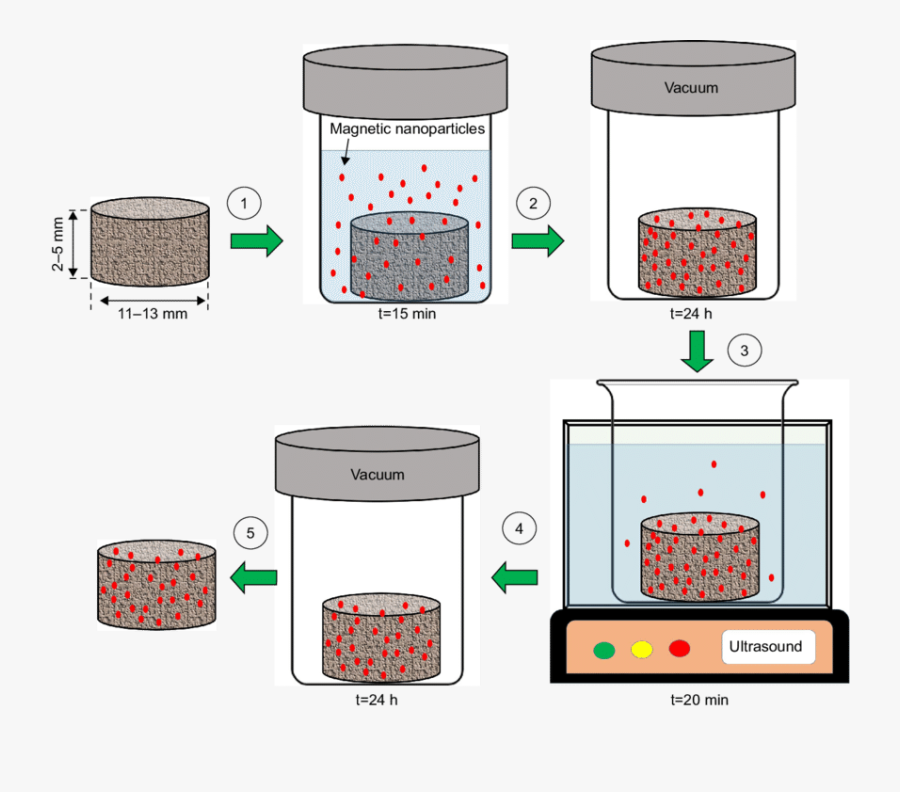 2–5 mm

11–13 mm

1

Magnetic nanoparticles

t=15 min

2

Vacuum

t=24 h

3

Ultrasound

t=20 min

4

Vacuum

t=24 h

5