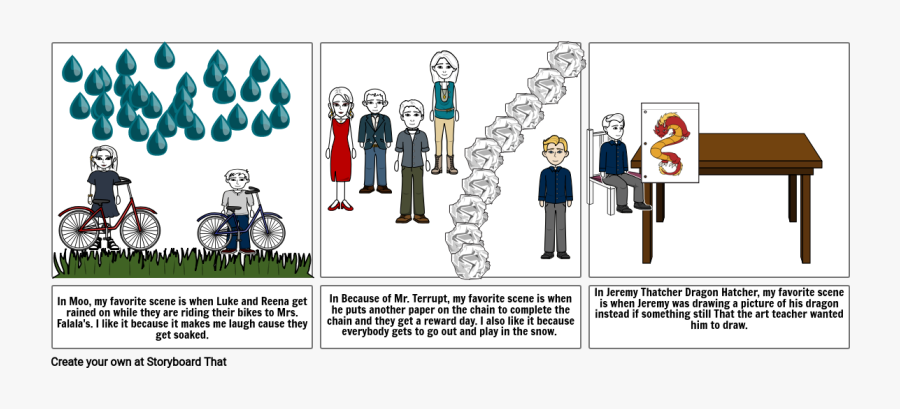 In Moo, my favorite scene is when Luke and Reena get rained on while they are riding their bikes to Mrs. Falala's. I like it because it makes me laugh cause they get soaked.

In Because of Mr. Terrupt, my favorite scene is when he puts another paper on the chain to complete the chain and they get a reward day. I also like it because everybody gets to go out and play in the snow.

In Jeremy Thatcher Dragon Hatcher, my favorite scene is when Jeremy was drawing a picture of his dragon instead if something still That the art teacher wanted him to draw.

Create your own at Storyboard That