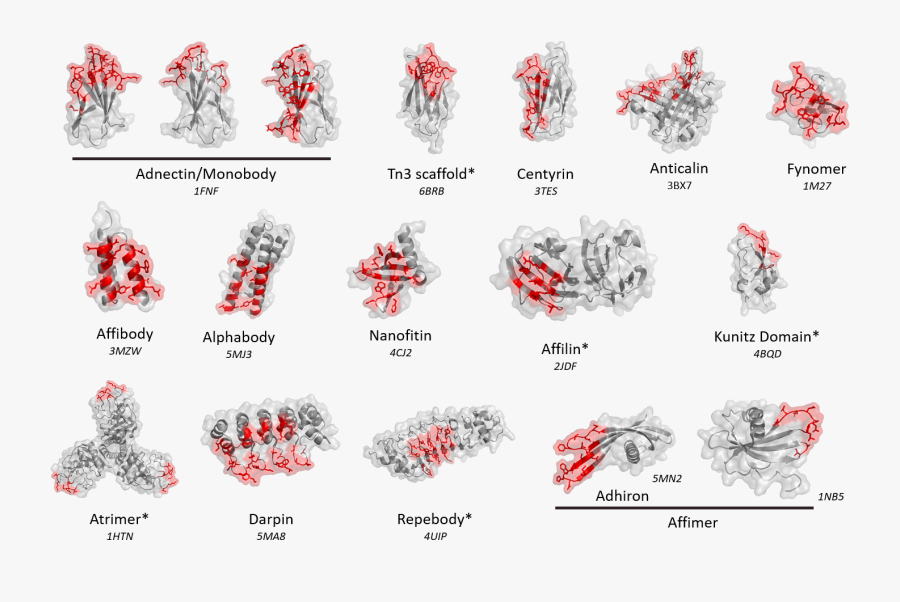 Adnectin/Monobody
1FNF

Tn3 scaffold*
6BRB

Centyrin
3TES

Anticalin
3BX7

Fynomer
1M27

Affibody
3MZW

Alphabody
5MJ3

Nanofitin
4CJ2

Affilin*
2JDF

Kunitz Domain*
4BQD

Atrimer*
1HTN

Darpin
5MA8

Repebody*
4UIP

5MN2
Adhiron

1NB5

Affimer