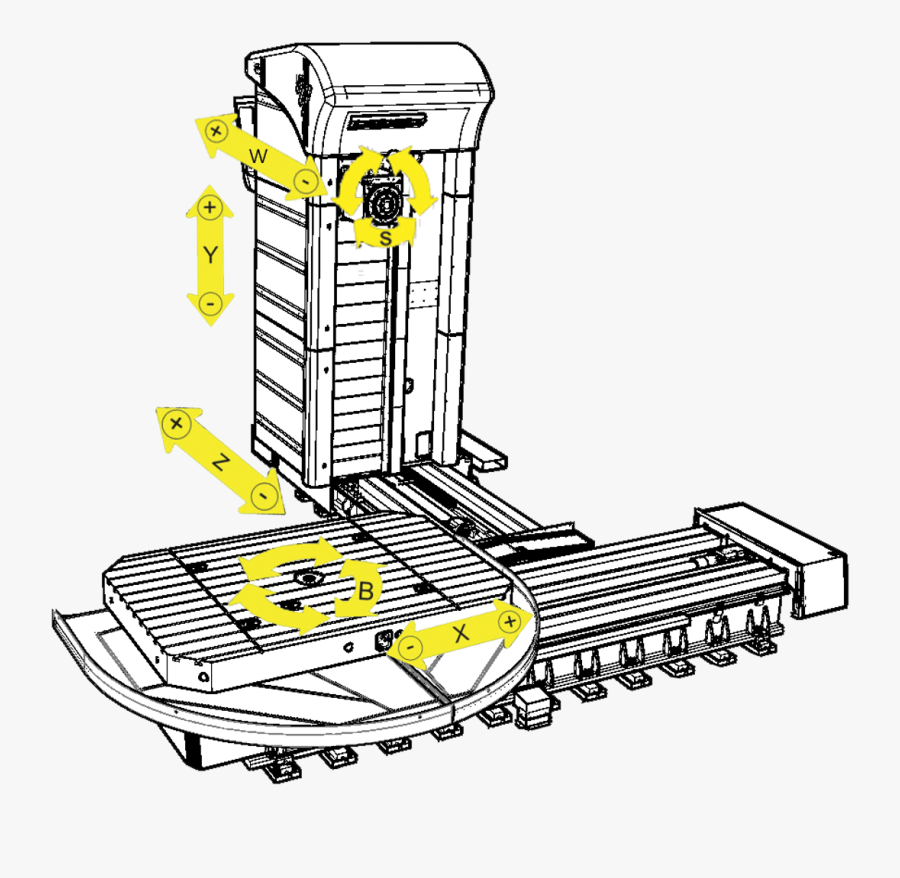 +
W
-
S
+
Y
-
+
Z
-
B
-
X
+