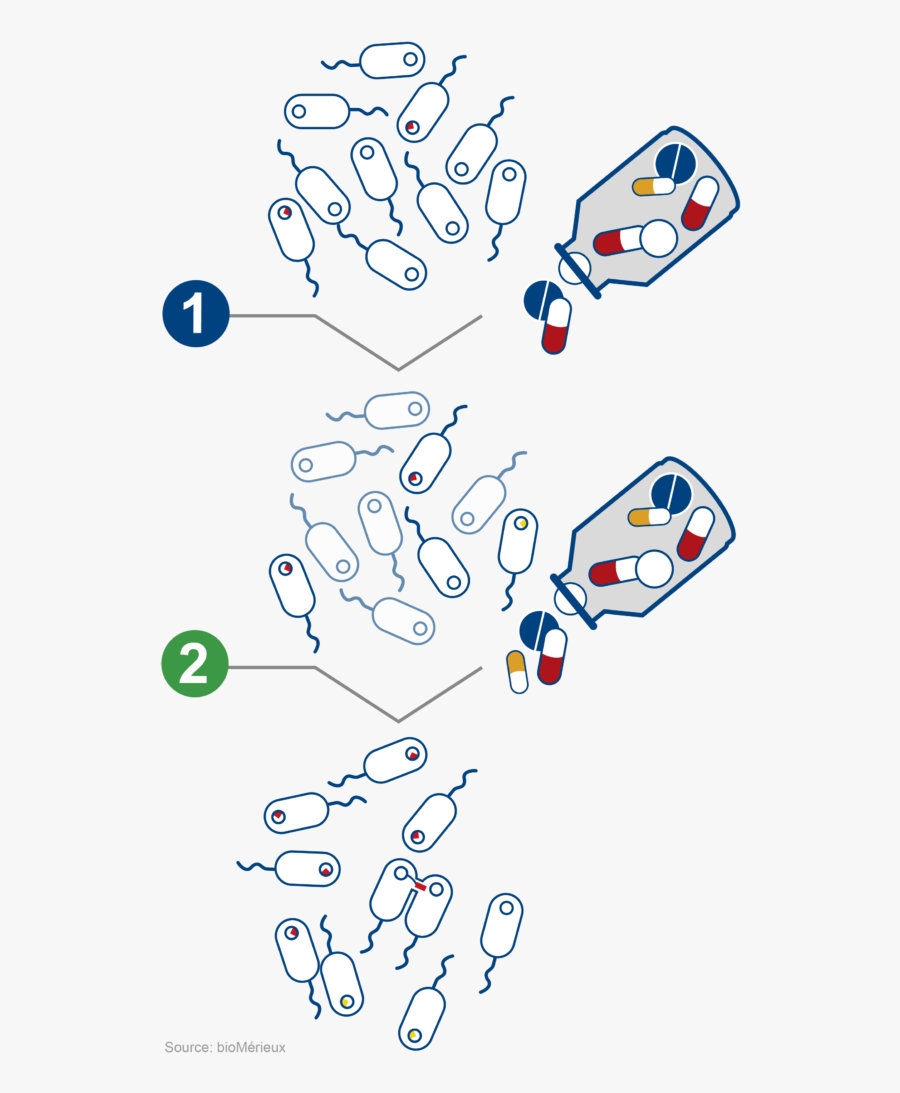 1

2

Source: bioMérieux