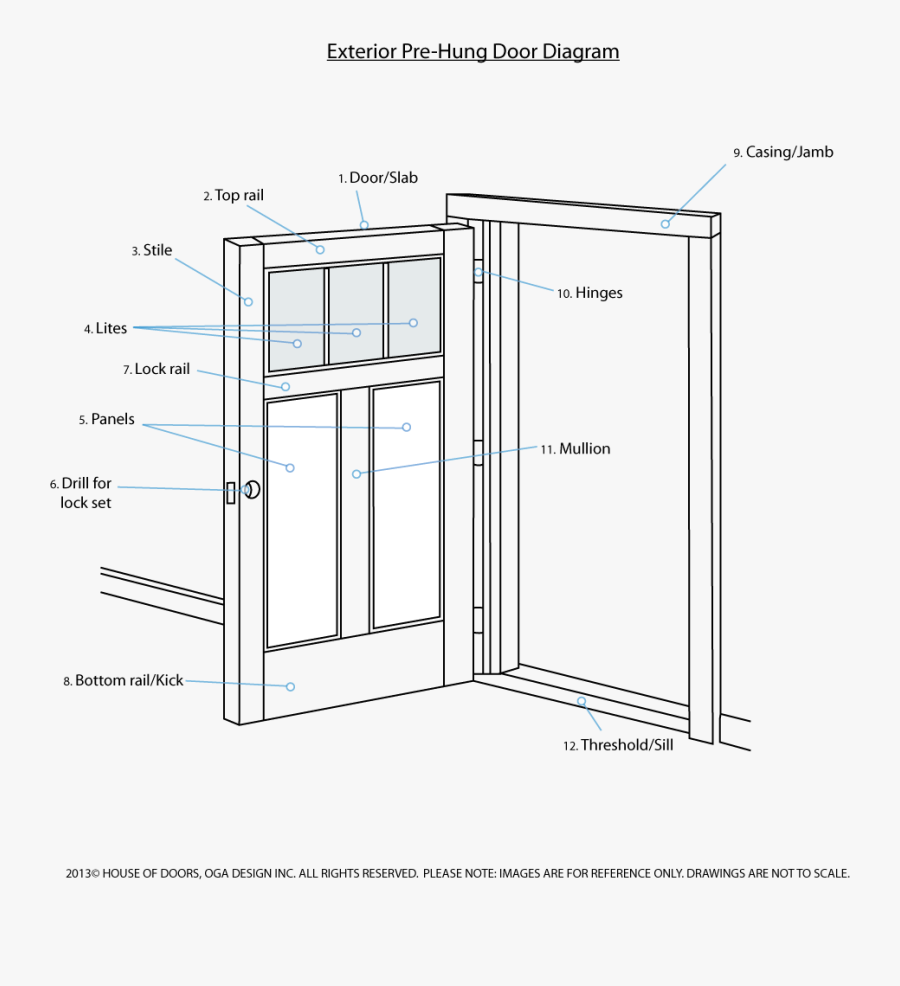 Exterior Pre-Hung Door Diagram

9. Casing/Jamb

1. Door/Slab

2. Top rail

3. Stile

10. Hinges

4. Lites

7. Lock rail

5. Panels

11. Mullion

6. Drill for lock set

8. Bottom rail/Kick

12. Threshold/Sill

2013© HOUSE OF DOORS, OGA DESIGN INC. ALL RIGHTS RESERVED. PLEASE NOTE: IMAGES ARE FOR REFERENCE ONLY. DRAWINGS ARE NOT TO SCALE.