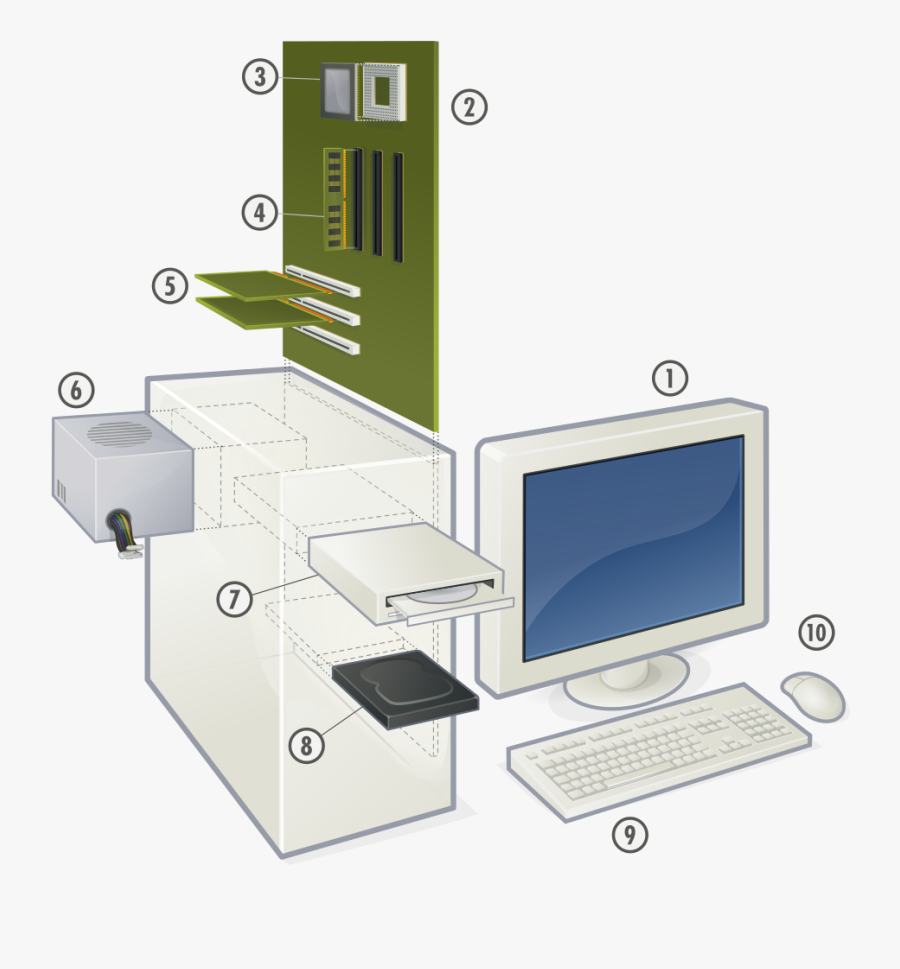 3
2
4
5
6
1
7
10
8
9