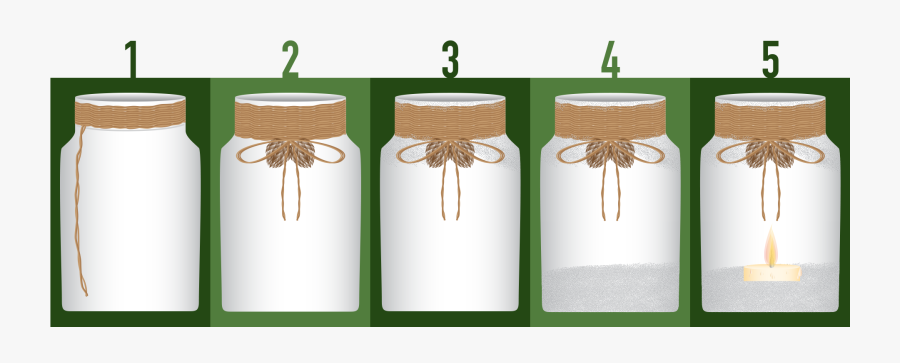 1 2 3 4 5