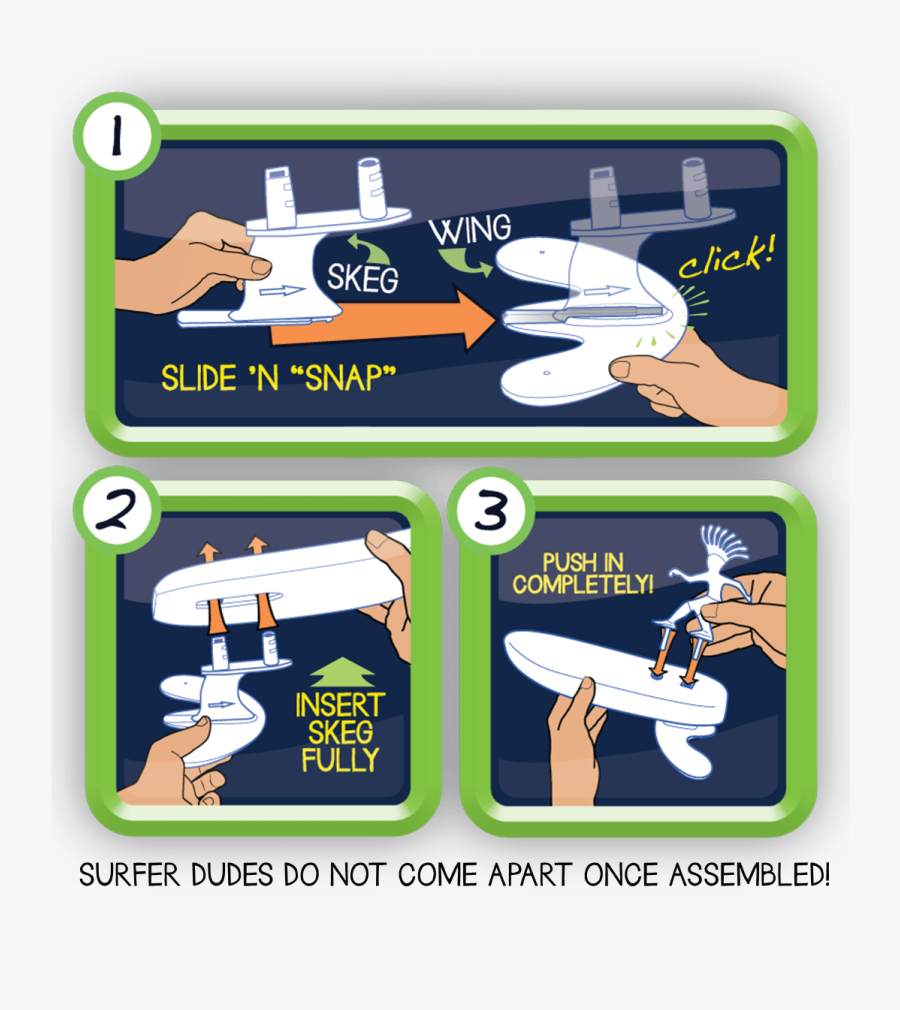 1

SKEG

WING

click!

SLIDE 'N "SNAP"

2

INSERT SKEG FULLY

3

PUSH IN COMPLETELY!

SURFER DUDES DO NOT COME APART ONCE ASSEMBLED!