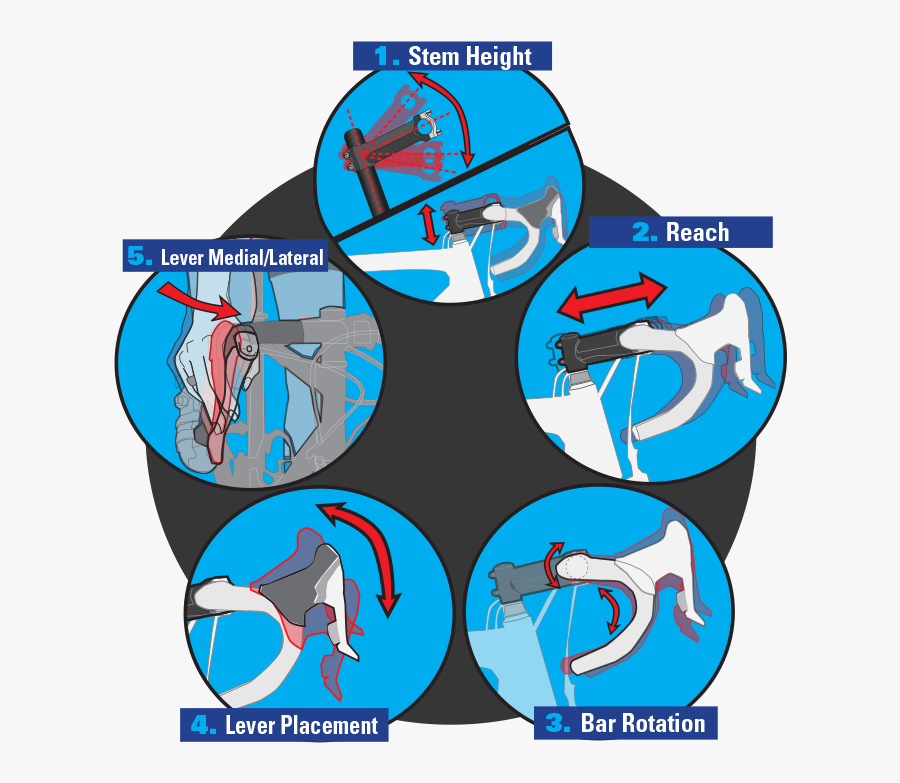 1. Stem Height

2. Reach

3. Bar Rotation

4. Lever Placement

5. Lever Medial/Lateral