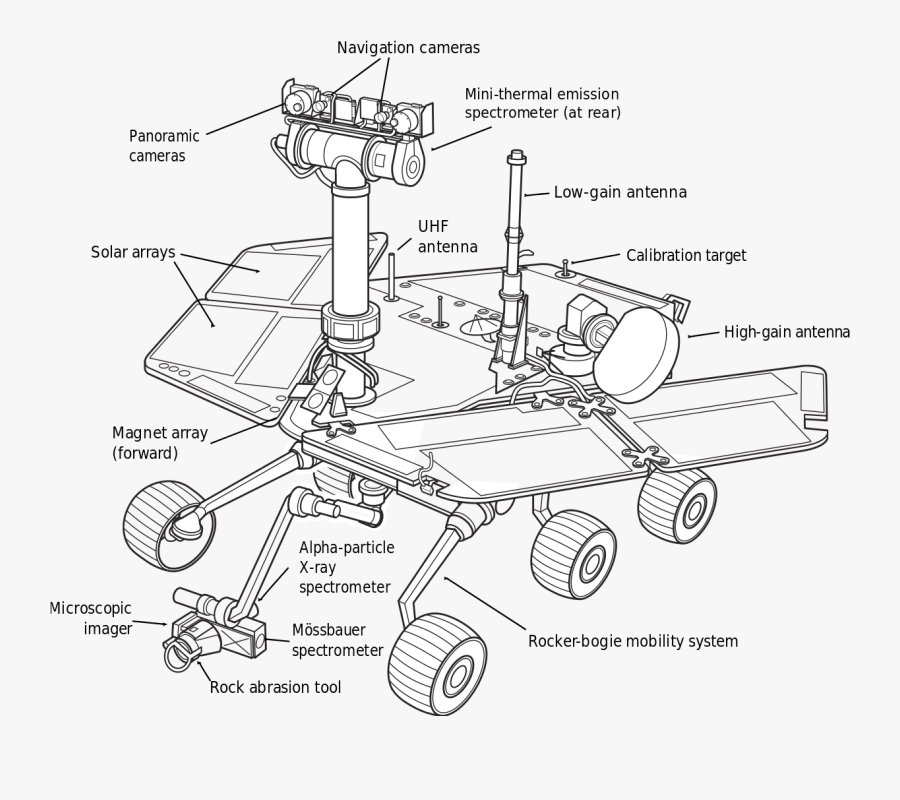 Navigation cameras

Mini-thermal emission spectrometer (at rear)

Panoramic cameras

Low-gain antenna

UHF antenna

Solar arrays

Calibration target

High-gain antenna

Magnet array (forward)

Alpha-particle X-ray spectrometer

Microscopic imager

Mössbauer spectrometer

Rocker-bogie mobility system

Rock abrasion tool