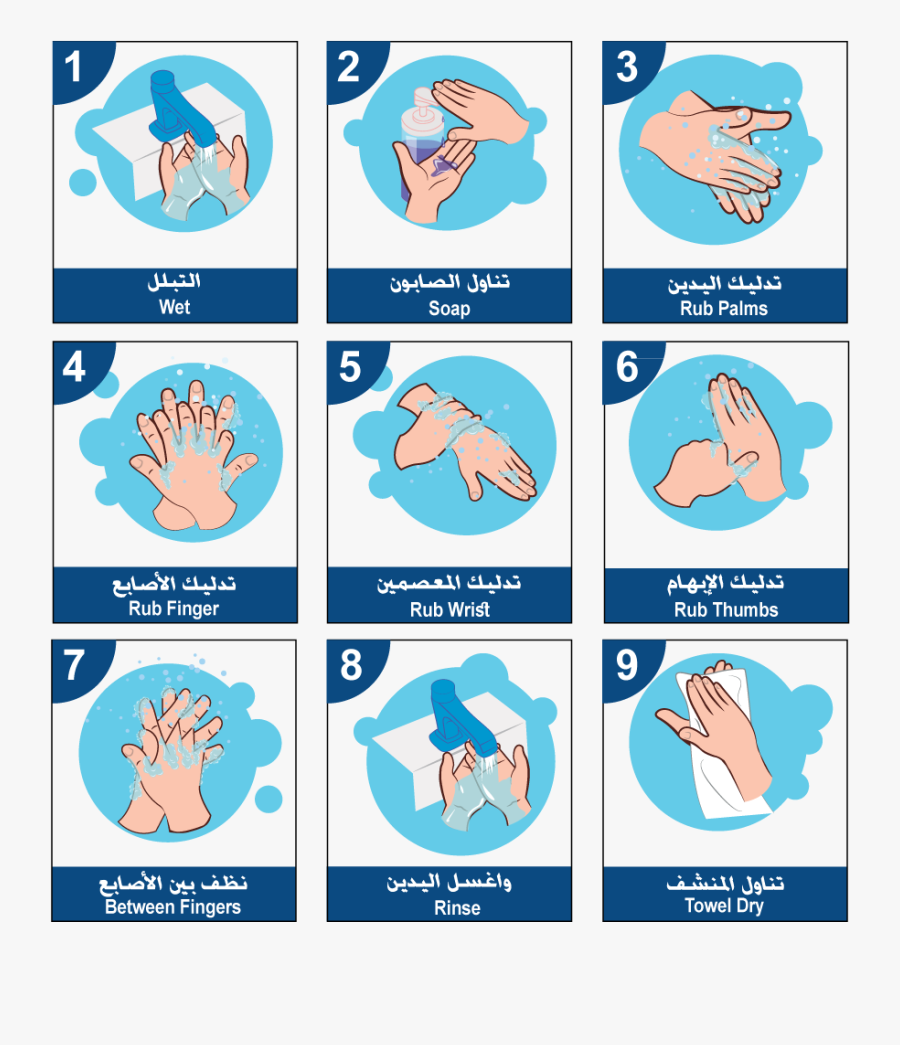 1
التبلل
Wet

2
تناول الصابون
Soap

3
تدليك اليدين
Rub Palms

4
تدليك الأصابع
Rub Finger

5
تدليك المعصمين
Rub Wrist

6
تدليك الإبهام
Rub Thumbs

7
نظف بين الأصابع
Between Fingers

8
واغسل اليدين
Rinse

9
تناول المنشف
Towel Dry