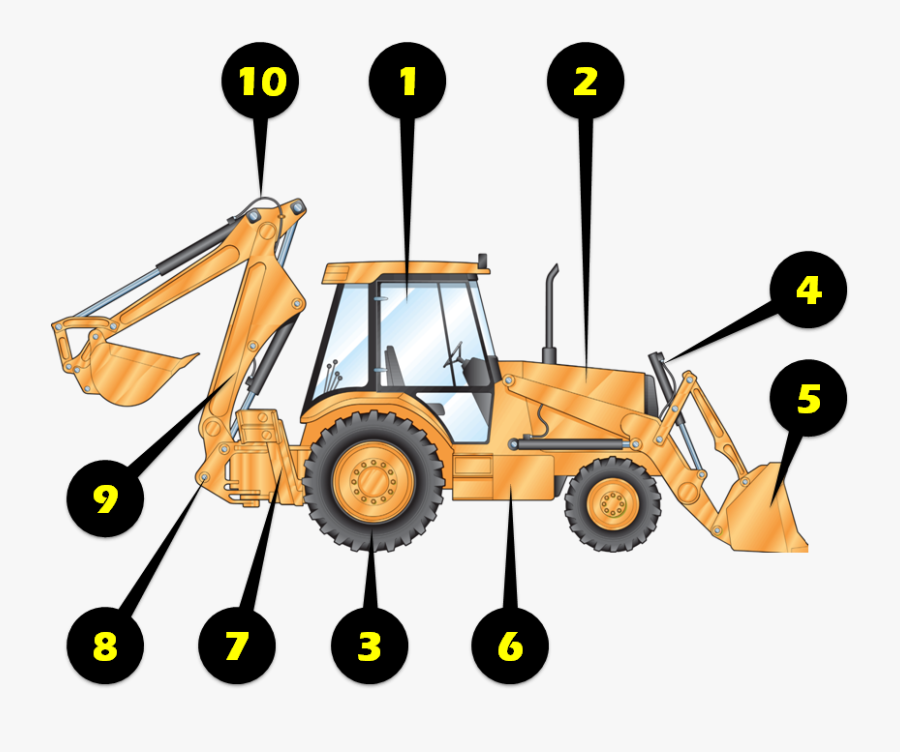 10
1
2
4
5
9
8
7
3
6