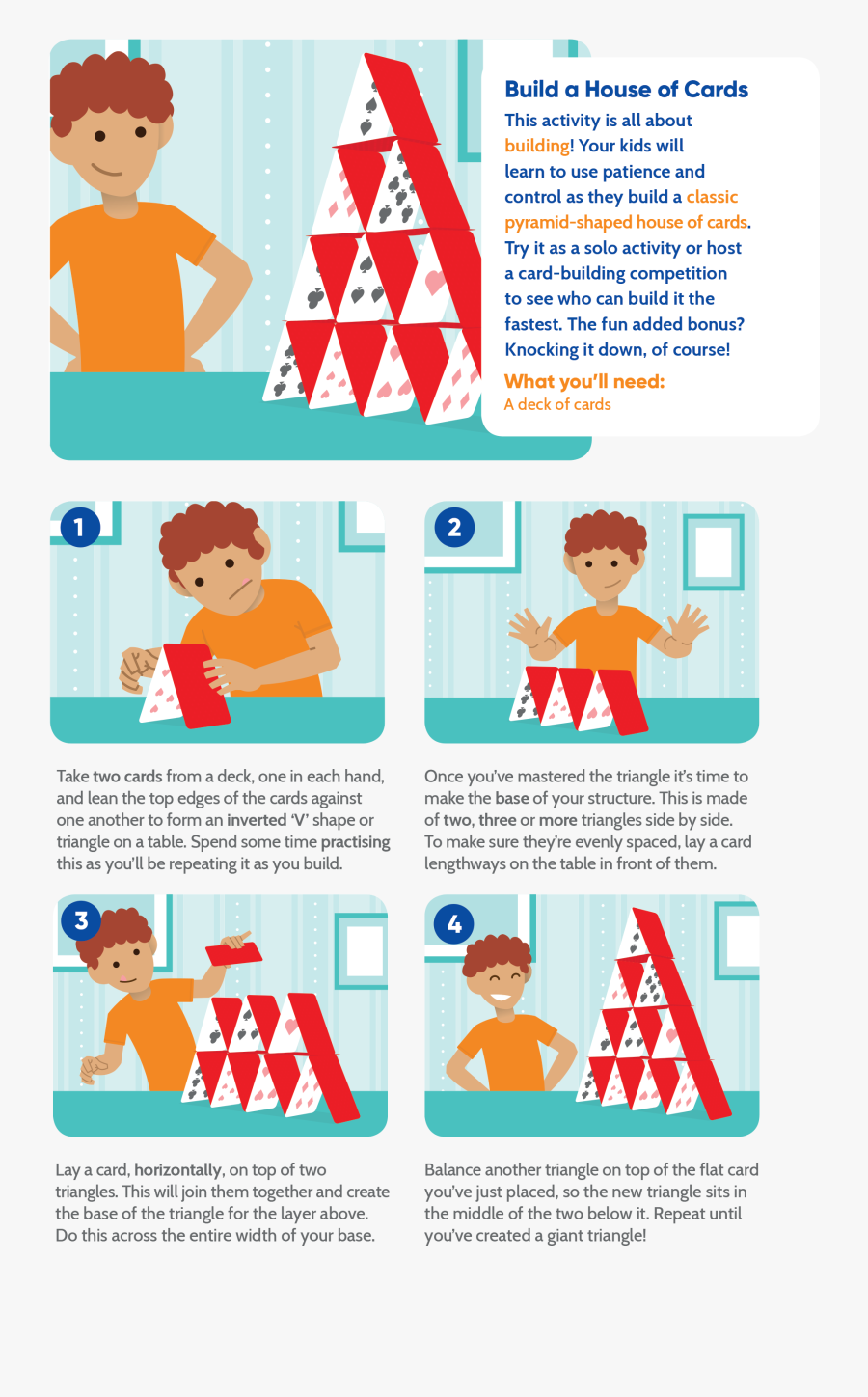 Build a House of Cards

This activity is all about building! Your kids will learn to use patience and control as they build a classic pyramid-shaped house of cards. Try it as a solo activity or host a card-building competition to see who can build it the fastest. The fun added bonus? Knocking it down, of course!

What you'll need:
A deck of cards

1

Take two cards from a deck, one in each hand, and lean the top edges of the cards against one another to form an inverted 'V' shape or triangle on a table. Spend some time practising this as you'll be repeating it as you build.

2

Once you've mastered the triangle it's time to make the base of your structure. This is made of two, three or more triangles side by side. To make sure they're evenly spaced, lay a card lengthways on the table in front of them.

3

Lay a card, horizontally, on top of two triangles. This will join them together and create the base of the triangle for the layer above. Do this across the entire width of your base.

4

Balance another triangle on top of the flat card you've just placed, so the new triangle sits in the middle of the two below it. Repeat until you've created a giant triangle!