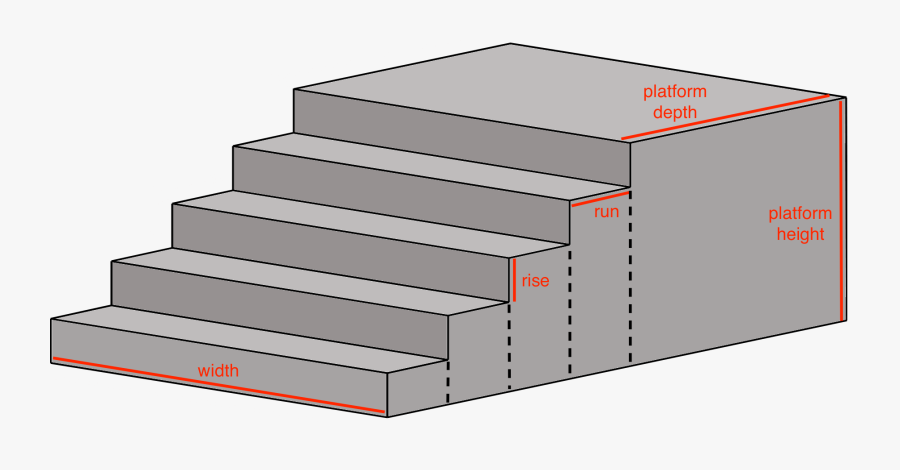 platform depth

run

platform height

rise

width