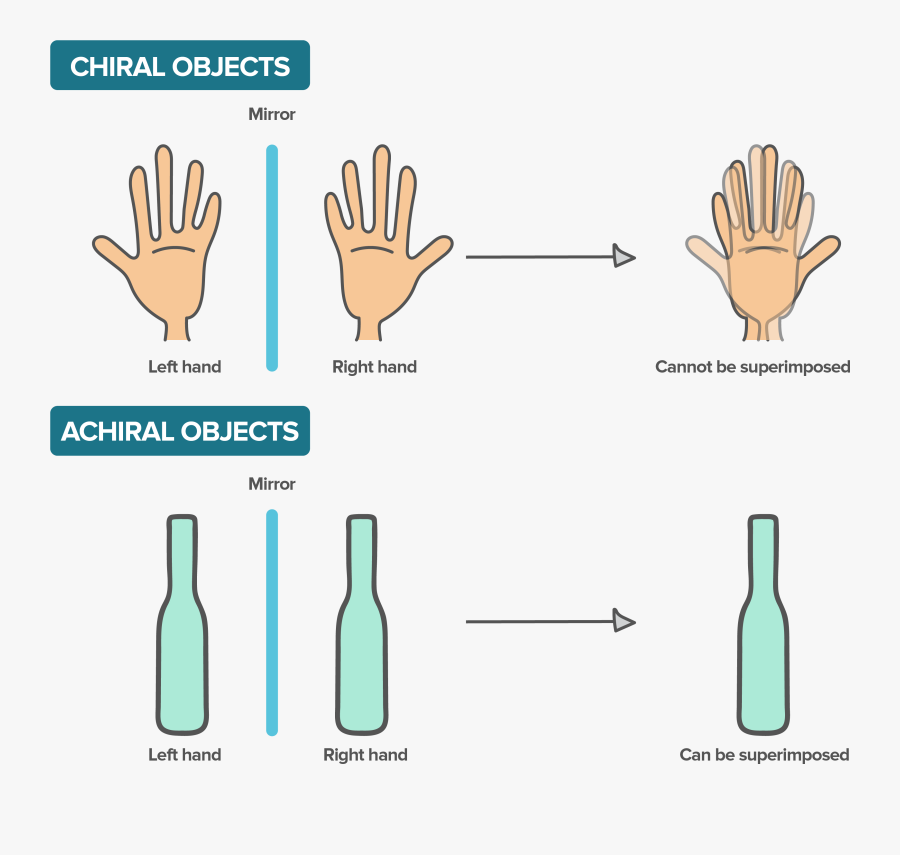 CHIRAL OBJECTS

Mirror

Left hand

Right hand

Cannot be superimposed

ACHIRAL OBJECTS

Mirror

Left hand

Right hand

Can be superimposed