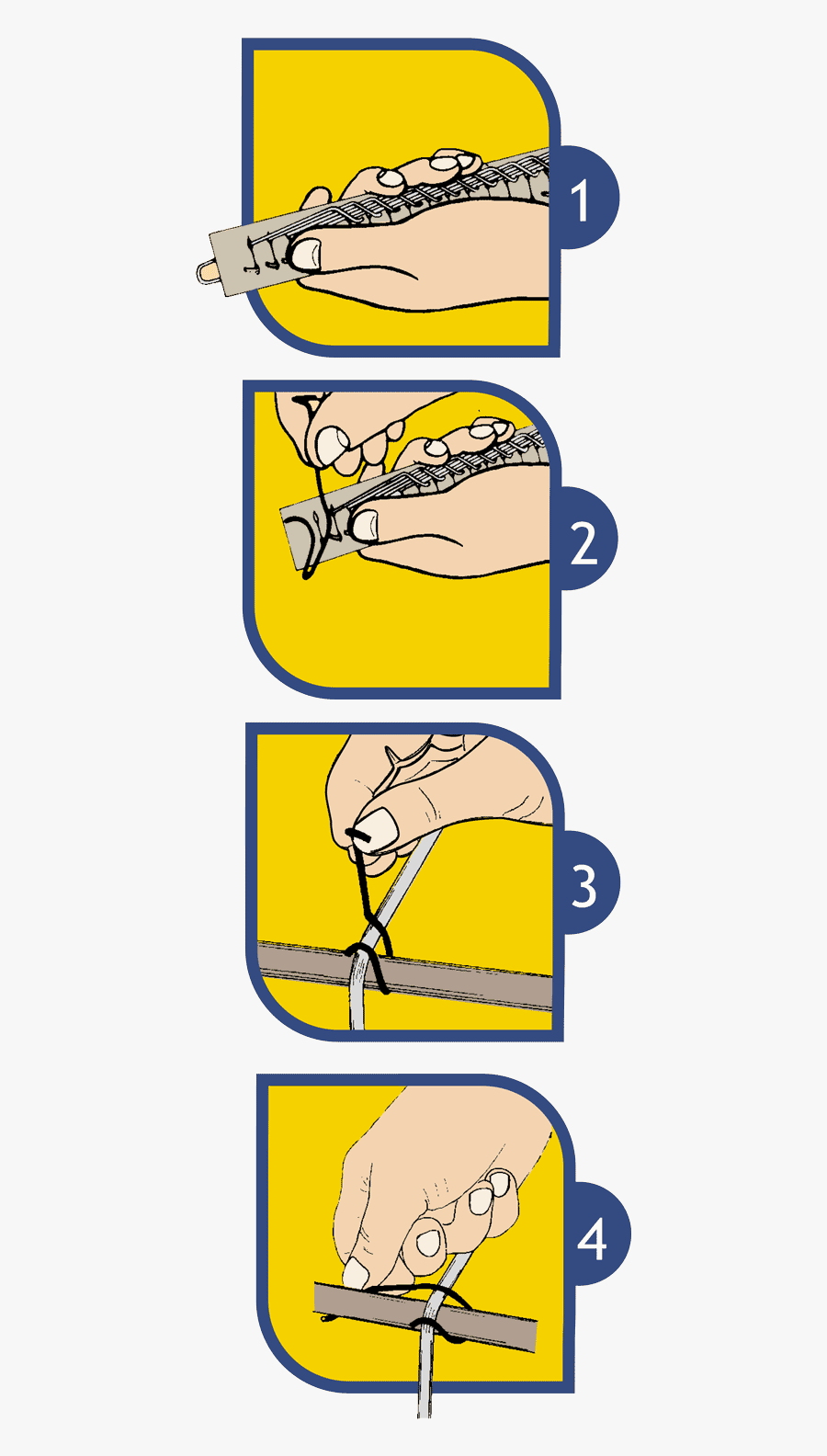 1

2

3

4