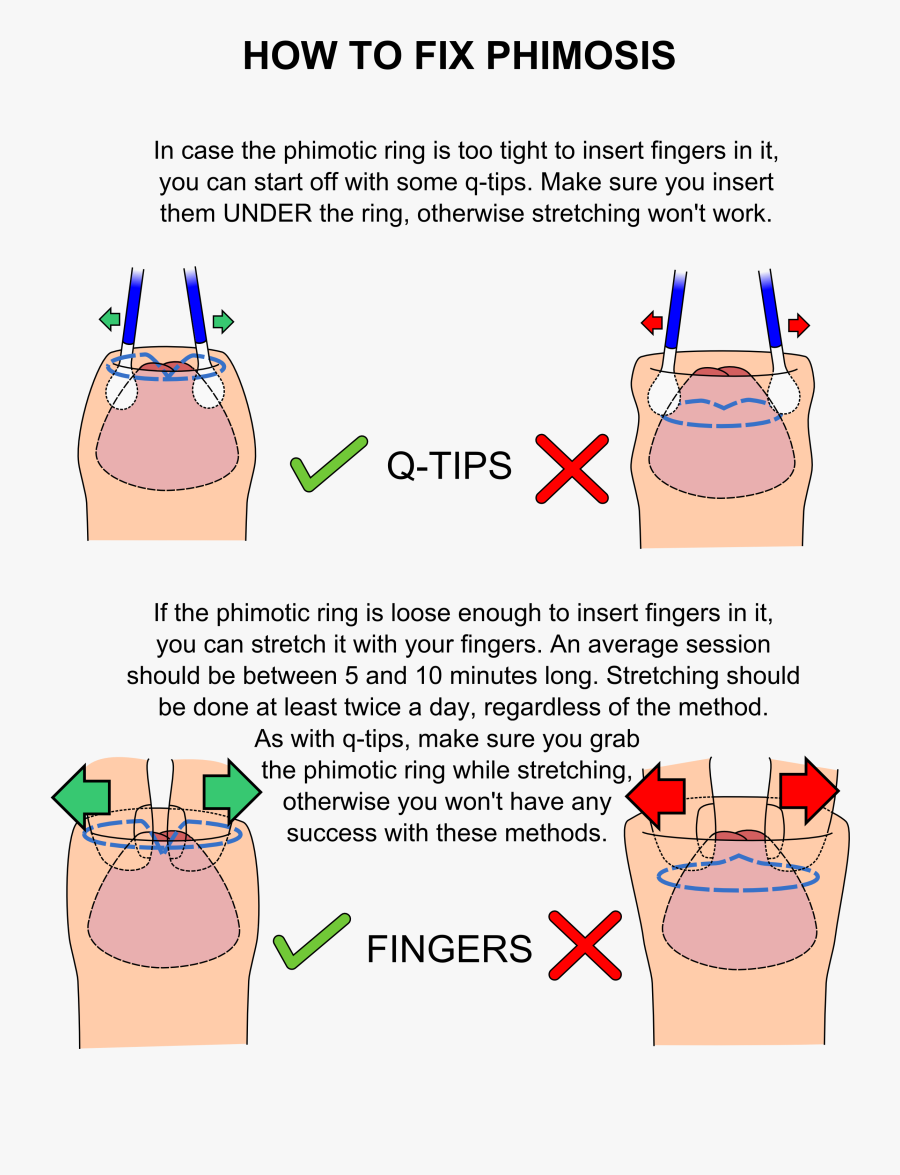 HOW TO FIX PHIMOSIS

In case the phimotic ring is too tight to insert fingers in it, you can start off with some q-tips. Make sure you insert them UNDER the ring, otherwise stretching won't work.

Q-TIPS

If the phimotic ring is loose enough to insert fingers in it, you can stretch it with your fingers. An average session should be between 5 and 10 minutes long. Stretching should be done at least twice a day, regardless of the method. As with q-tips, make sure you grab the phimotic ring while stretching, otherwise you won't have any success with these methods.

FINGERS