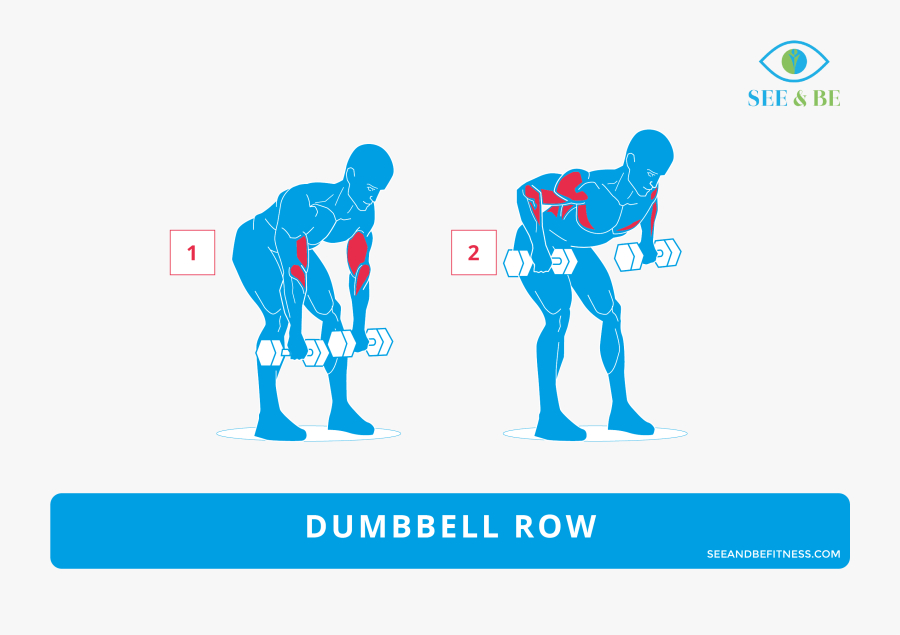 SEE & BE

1

2

DUMBBELL ROW

SEEANDBEFITNESS.COM