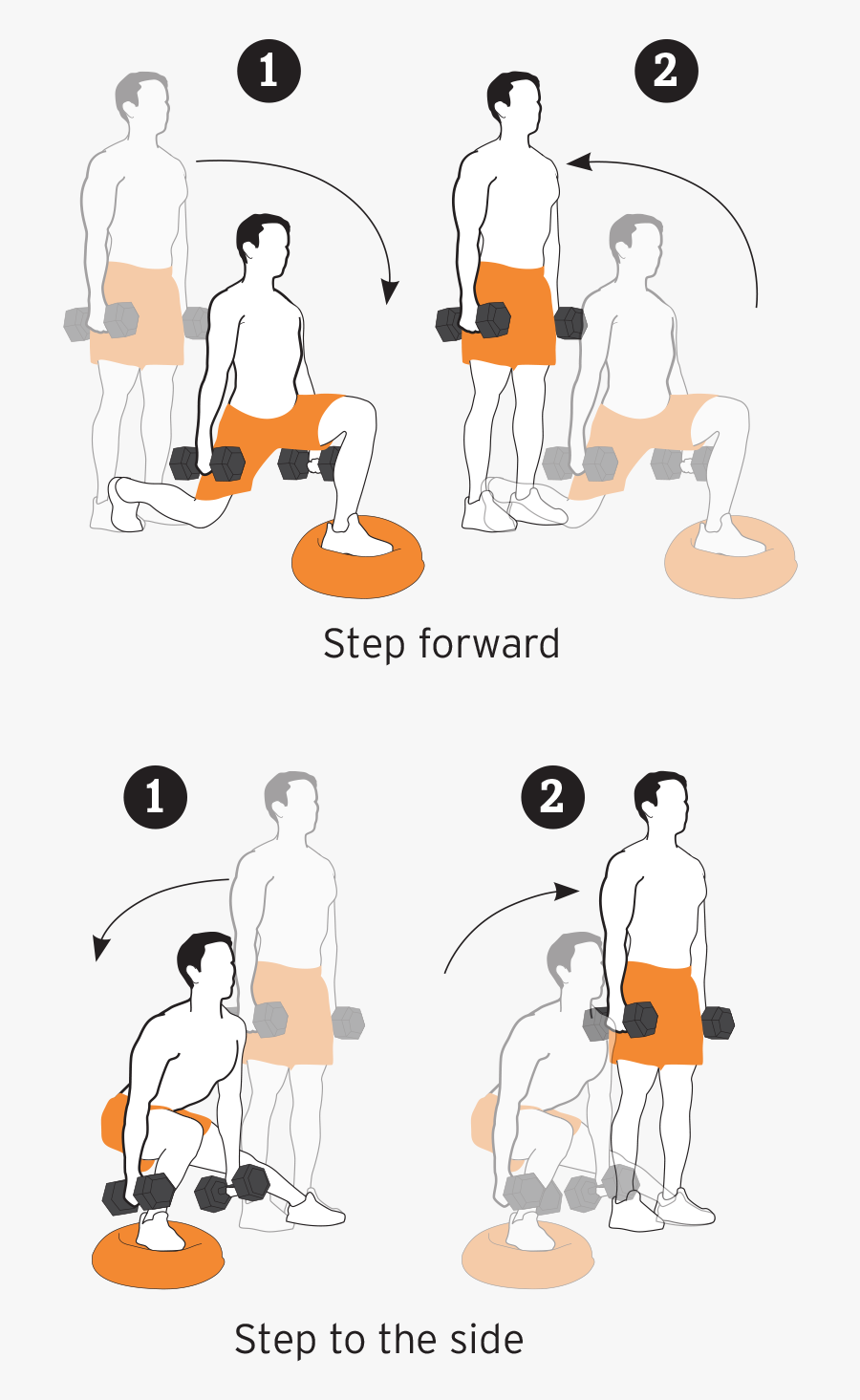 1

2

Step forward

1

2

Step to the side