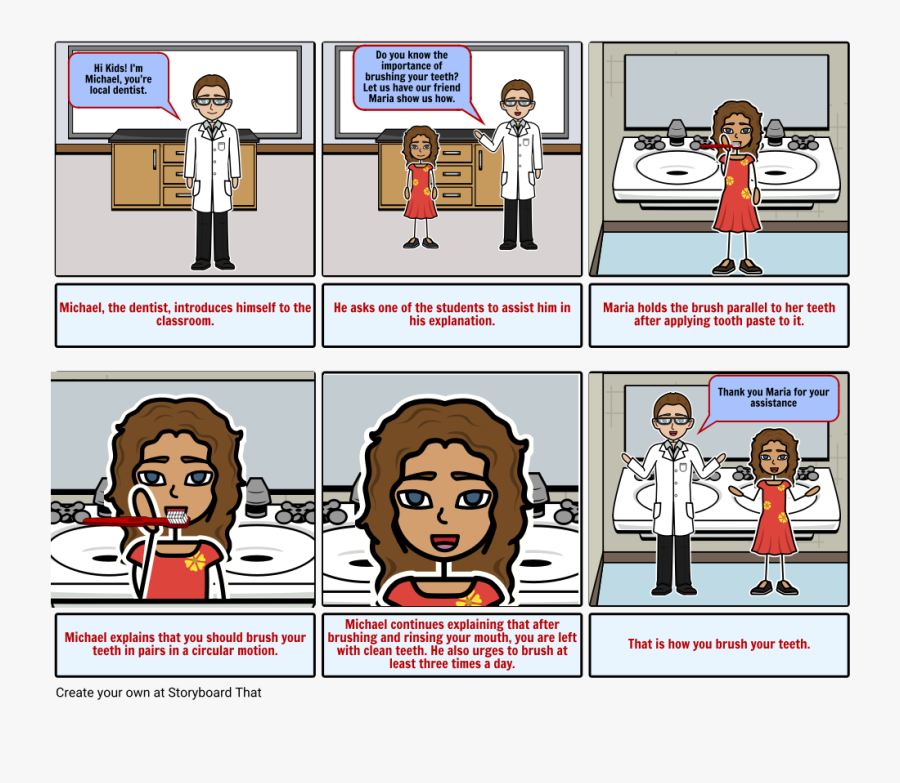 Hi Kids! I'm Michael, you're local dentist.

Michael, the dentist, introduces himself to the classroom.

Do you know the importance of brushing your teeth? Let us have our friend Maria show us how.

He asks one of the students to assist him in his explanation.

Maria holds the brush parallel to her teeth after applying tooth paste to it.

Michael explains that you should brush your teeth in pairs in a circular motion.

Michael continues explaining that after brushing and rinsing your mouth, you are left with clean teeth. He also urges to brush at least three times a day.

Thank you Maria for your assistance

That is how you brush your teeth.

Create your own at Storyboard That