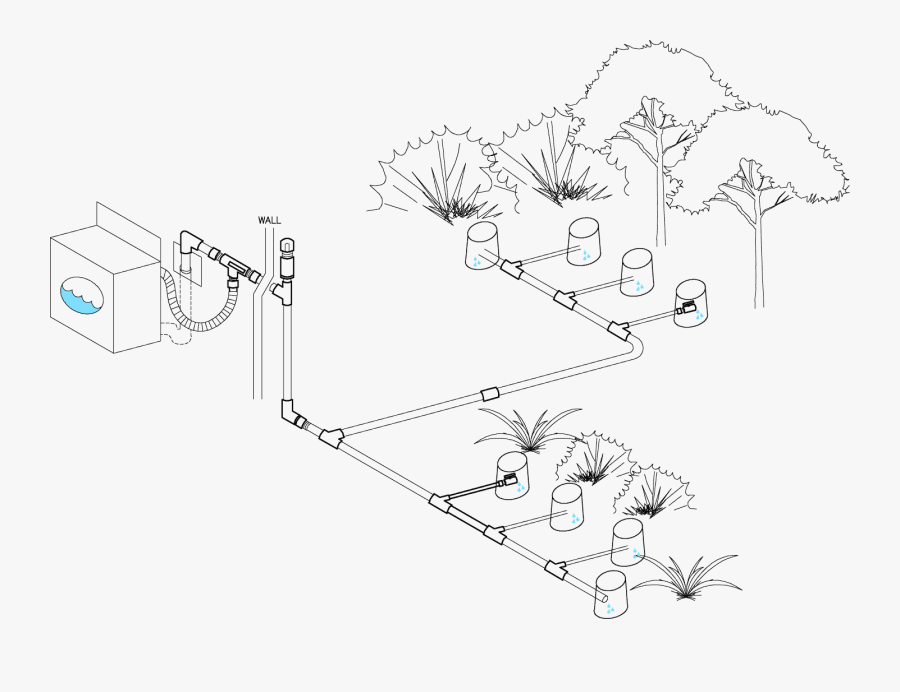 WALL