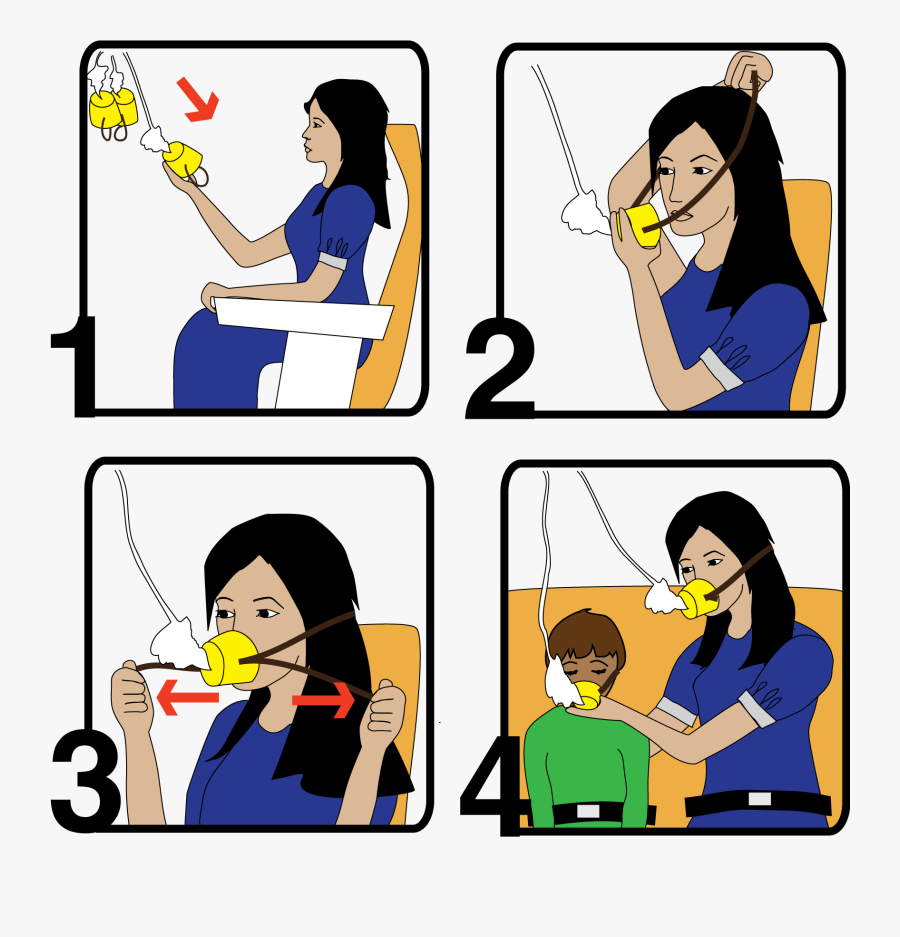 1

2

3

4